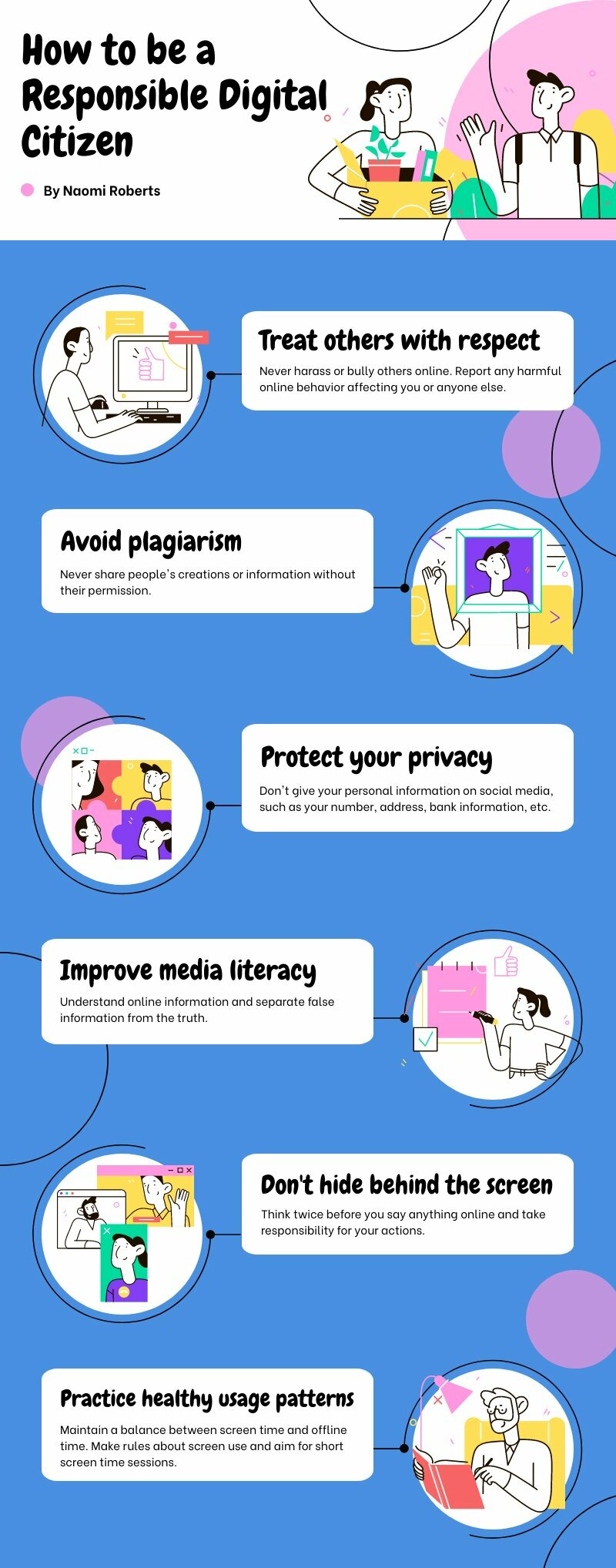 How to be a Responsible Digital Citizen

By Naomi Roberts

Treat others with respect

Never harass or bully others online. Report any harmful online behavior affecting you or anyone else.

Avoid plagiarism

Never share people's creations or information without their permission.

Protect your privacy

Don't give your personal information on social media, such as your number, address, bank information, etc.

Improve media literacy

Understand online information and separate false information from the truth.

Don't hide behind the screen

Think twice before you say anything online and take responsibility for your actions.

Practice healthy usage patterns

Maintain a balance between screen time and offline time. Make rules about screen use and aim for short screen time sessions.