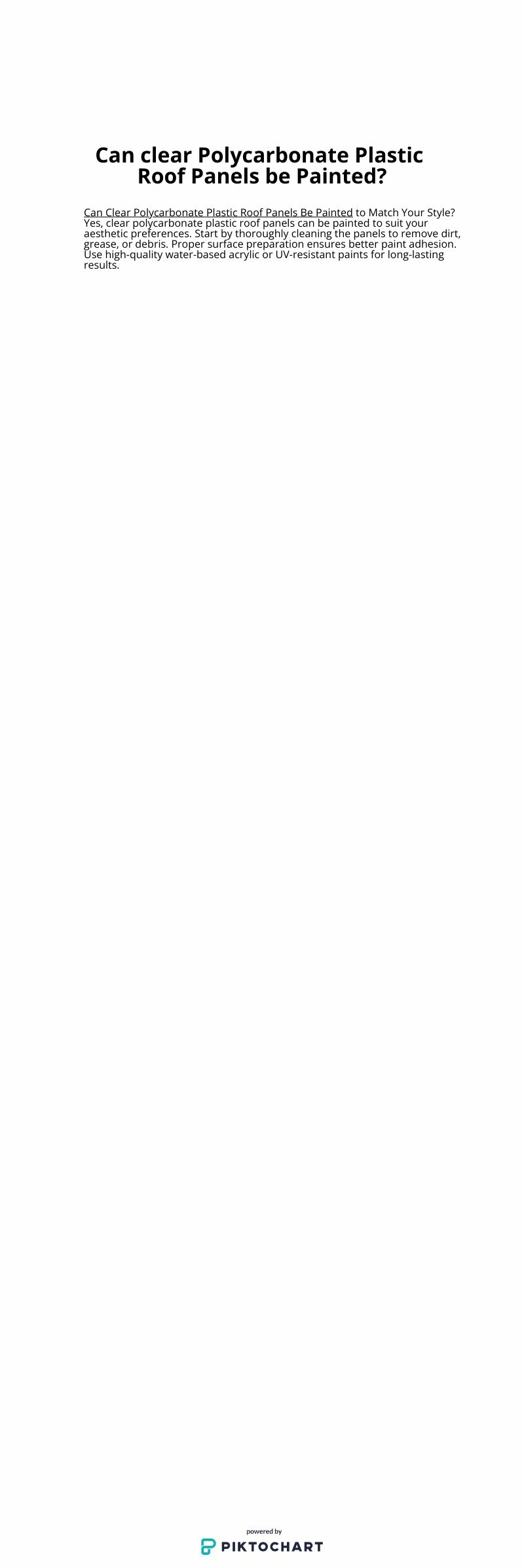 Can clear Polycarbonate Plastic Roof Panels be Painted?

Can Clear Polycarbonate Plastic Roof Panels Be Painted to Match Your Style? Yes, clear polycarbonate plastic roof panels can be painted to suit your aesthetic preferences. Start by thoroughly cleaning the panels to remove dirt, grease, or debris. Proper surface preparation ensures better paint adhesion. Use high-quality water-based acrylic or UV-resistant paints for long-lasting results.

powered by
PIKTOCHART