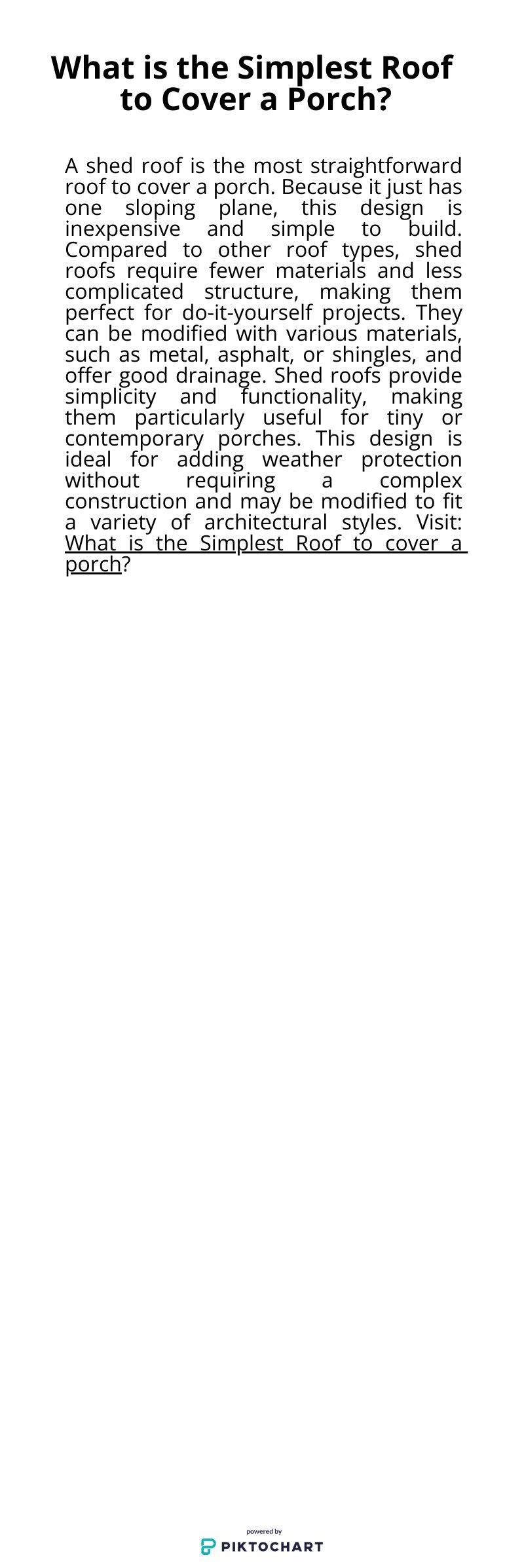 What is the Simplest Roof to Cover a Porch?

A shed roof is the most straightforward roof to cover a porch. Because it just has one sloping plane, this design is inexpensive and simple to build. Compared to other roof types, shed roofs require fewer materials and less complicated structure, making them perfect for do-it-yourself projects. They can be modified with various materials, such as metal, asphalt, or shingles, and offer good drainage. Shed roofs provide simplicity and functionality, making them particularly useful for tiny or contemporary porches. This design is ideal for adding weather protection without requiring a complex construction and may be modified to fit a variety of architectural styles. Visit: What is the Simplest Roof to cover a porch?

powered by
PIKTOCHART