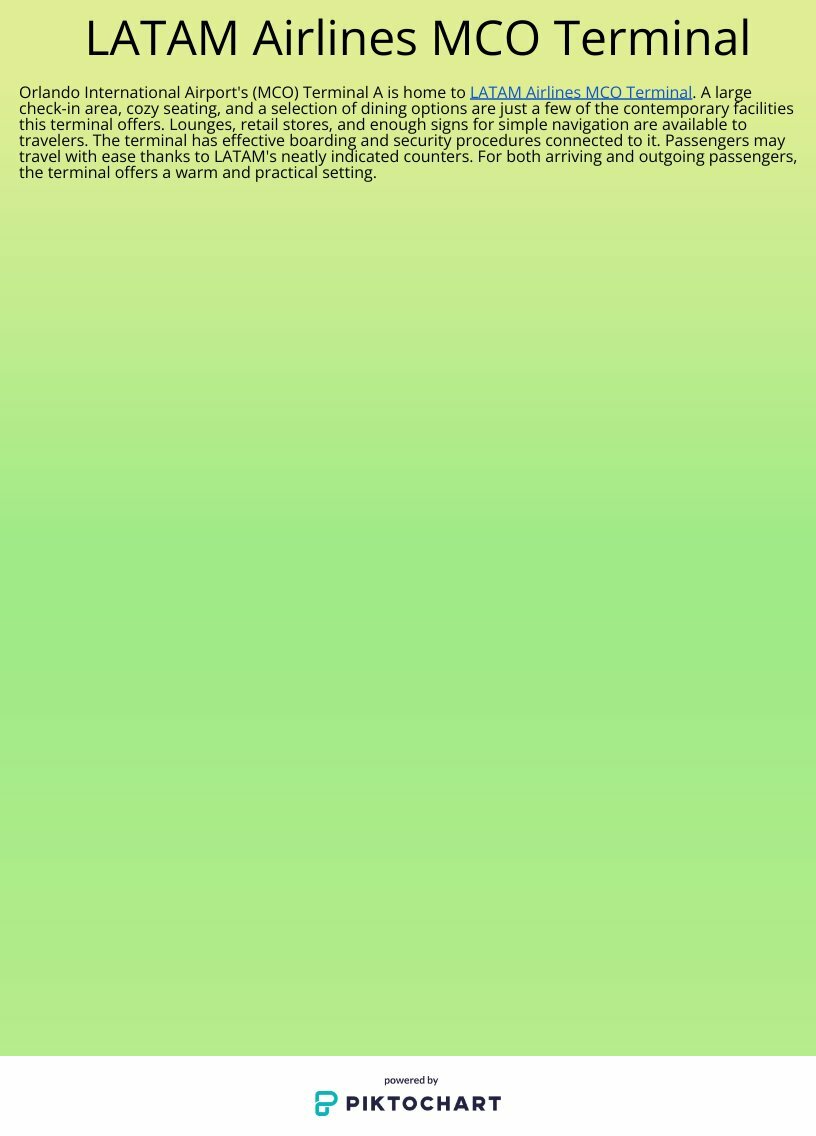 LATAM Airlines MCO Terminal

Orlando International Airport's (MCO) Terminal A is home to LATAM Airlines MCO Terminal. A large check-in area, cozy seating, and a selection of dining options are just a few of the contemporary facilities this terminal offers. Lounges, retail stores, and enough signs for simple navigation are available to travelers. The terminal has effective boarding and security procedures connected to it. Passengers may travel with ease thanks to LATAM's neatly indicated counters. For both arriving and outgoing passengers, the terminal offers a warm and practical setting.

powered by
PIKTOCHART