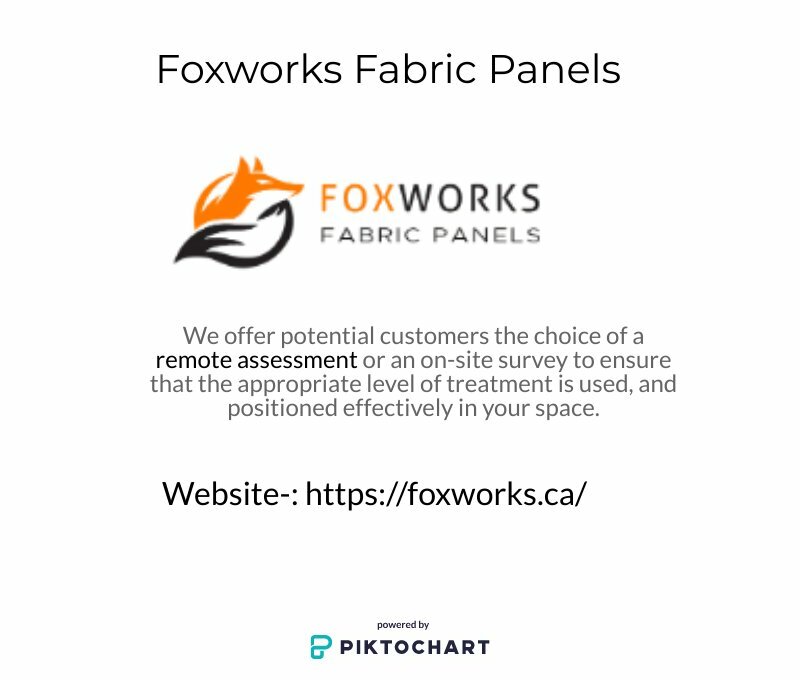 Foxworks Fabric Panels

FOXWORKS
FABRIC PANELS

We offer potential customers the choice of a remote assessment or an on-site survey to ensure that the appropriate level of treatment is used, and positioned effectively in your space.

Website-: https://foxworks.ca/

powered by
PIKTOCHART