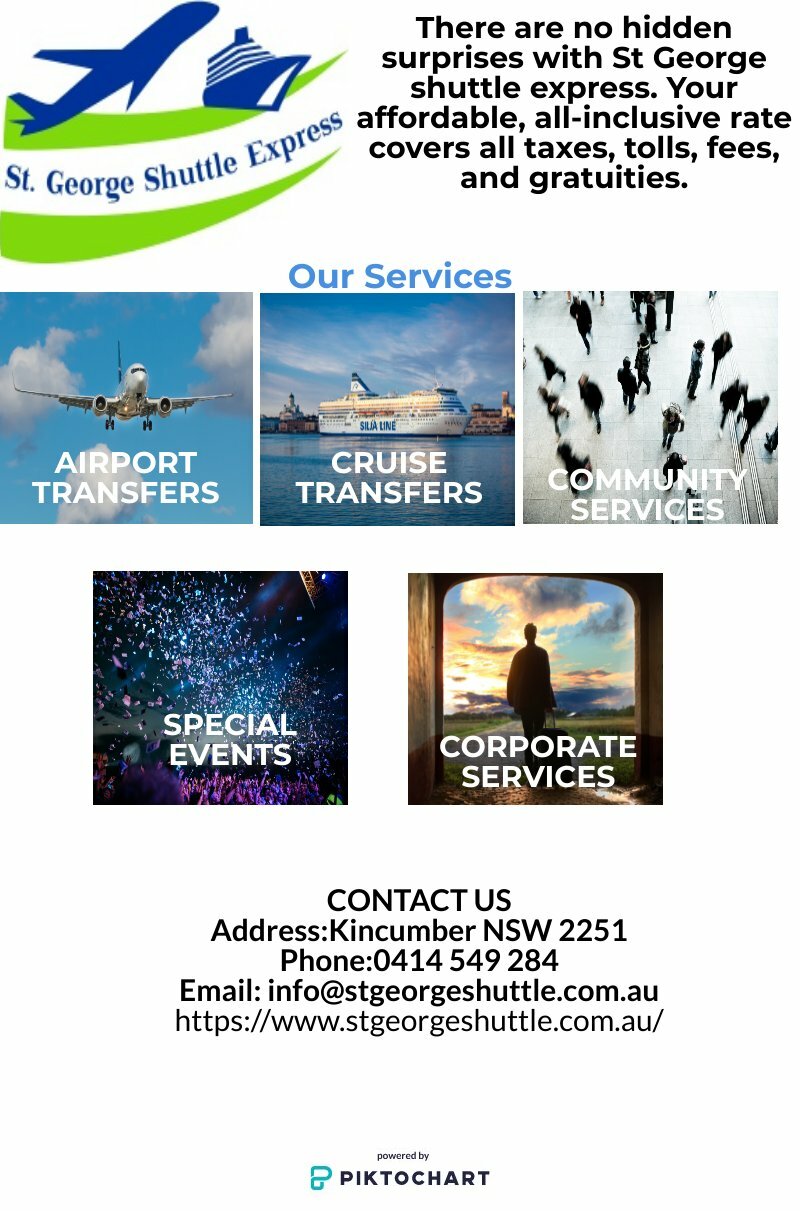 St. George Shuttle Express

There are no hidden surprises with St George shuttle express. Your affordable, all-inclusive rate covers all taxes, tolls, fees, and gratuities.

Our Services

AIRPORT TRANSFERS

SILJA LINE

CRUISE TRANSFERS

COMMUNITY SERVICES

SPECIAL EVENTS

CORPORATE SERVICES

CONTACT US
Address:Kincumber NSW 2251
Phone:0414 549 284
Email: info@stgeorgeshuttle.com.au
https://www.stgeorgeshuttle.com.au/

powered by
PIKTOCHART