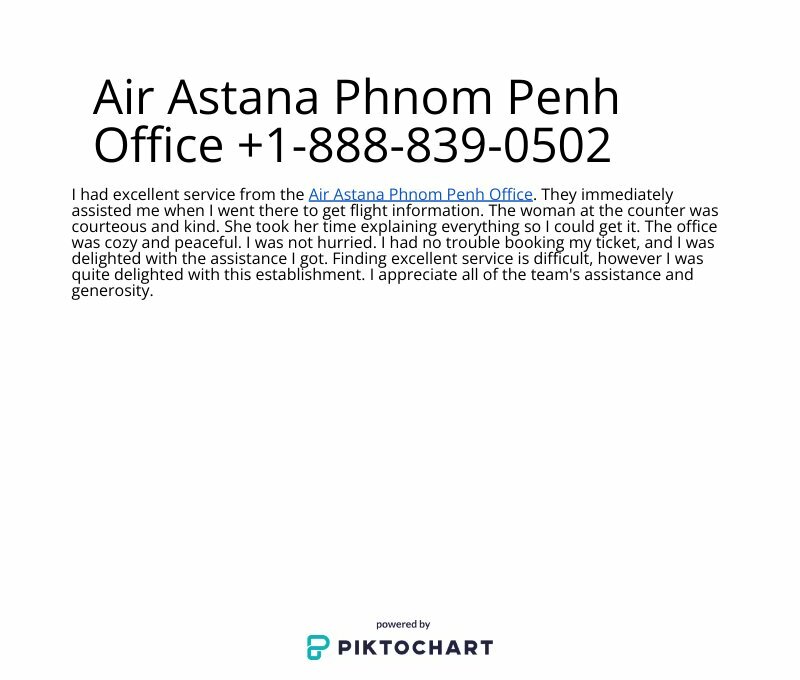 Air Astana Phnom Penh Office +1-888-839-0502

I had excellent service from the Air Astana Phnom Penh Office. They immediately assisted me when I went there to get flight information. The woman at the counter was courteous and kind. She took her time explaining everything so I could get it. The office was cozy and peaceful. I was not hurried. I had no trouble booking my ticket, and I was delighted with the assistance I got. Finding excellent service is difficult, however I was quite delighted with this establishment. I appreciate all of the team's assistance and generosity.

powered by
PIKTOCHART