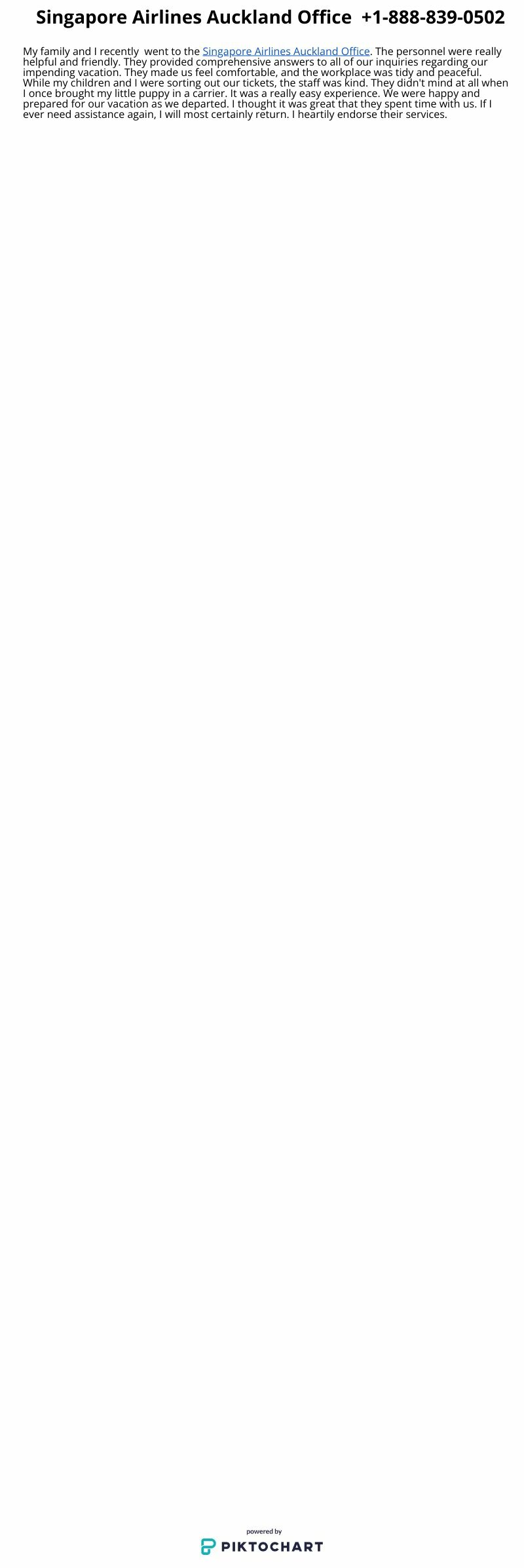 Singapore Airlines Auckland Office +1-888-839-0502

My family and I recently went to the Singapore Airlines Auckland Office. The personnel were really helpful and friendly. They provided comprehensive answers to all of our inquiries regarding our impending vacation. They made us feel comfortable, and the workplace was tidy and peaceful. While my children and I were sorting out our tickets, the staff was kind. They didn't mind at all when I once brought my little puppy in a carrier. It was a really easy experience. We were happy and prepared for our vacation as we departed. I thought it was great that they spent time with us. If I ever need assistance again, I will most certainly return. I heartily endorse their services.

powered by
PIKTOCHART