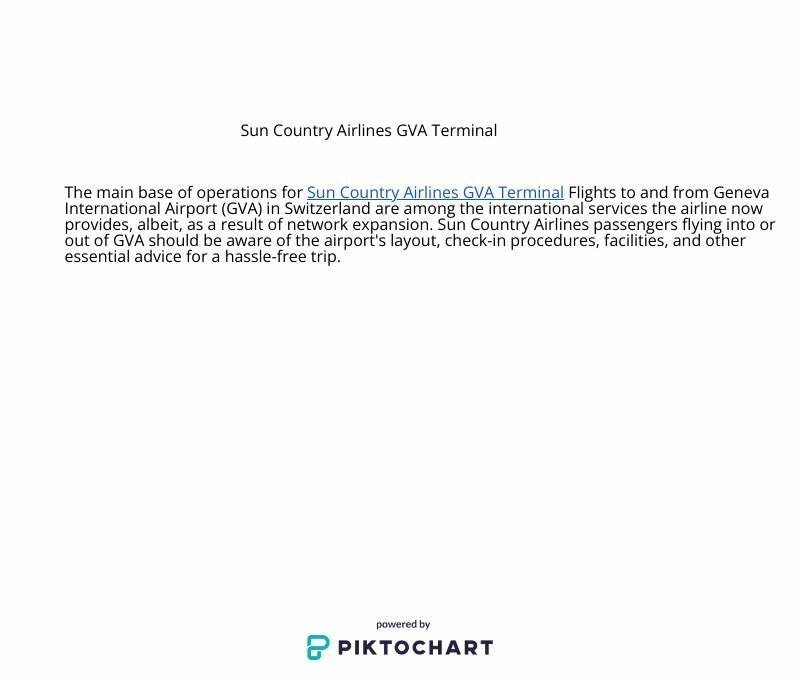 Sun Country Airlines GVA Terminal

The main base of operations for Sun Country Airlines GVA Terminal Flights to and from Geneva International Airport (GVA) in Switzerland are among the international services the airline now provides, albeit, as a result of network expansion. Sun Country Airlines passengers flying into or out of GVA should be aware of the airport's layout, check-in procedures, facilities, and other essential advice for a hassle-free trip.

powered by
PIKTOCHART