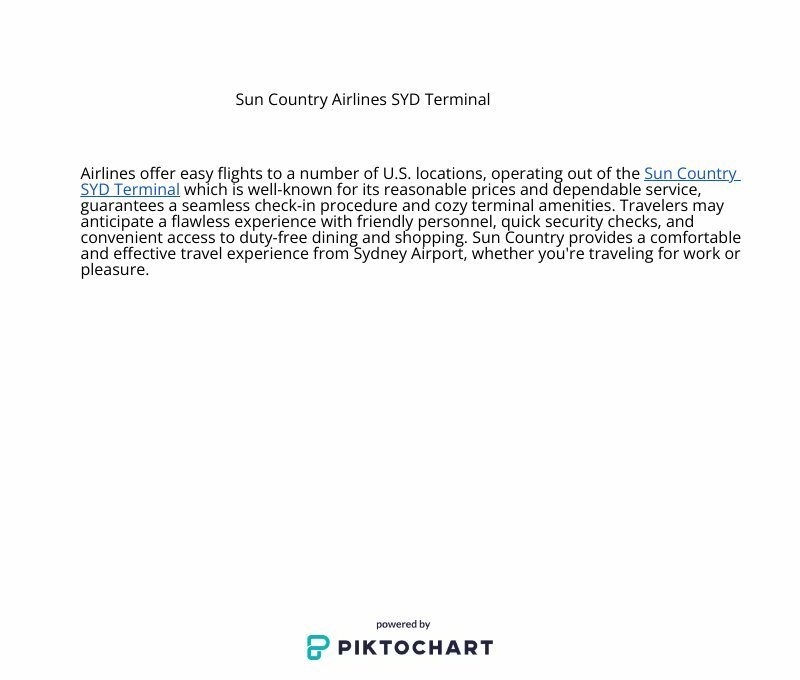 Sun Country Airlines SYD Terminal

Airlines offer easy flights to a number of U.S. locations, operating out of the Sun Country SYD Terminal which is well-known for its reasonable prices and dependable service, guarantees a seamless check-in procedure and cozy terminal amenities. Travelers may anticipate a flawless experience with friendly personnel, quick security checks, and convenient access to duty-free dining and shopping. Sun Country provides a comfortable and effective travel experience from Sydney Airport, whether you're traveling for work or pleasure.

powered by
PIKTOCHART