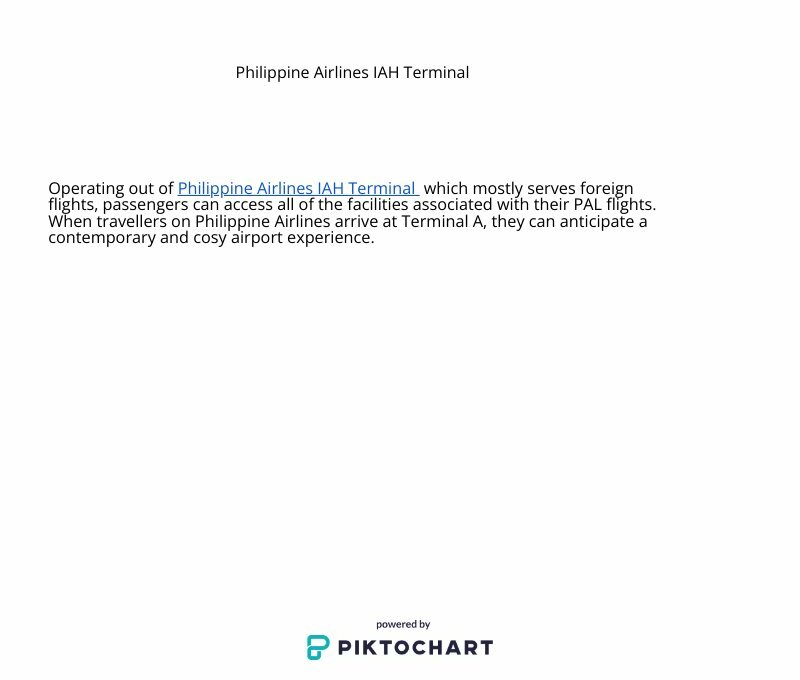 Philippine Airlines IAH Terminal

Operating out of Philippine Airlines IAH Terminal which mostly serves foreign flights, passengers can access all of the facilities associated with their PAL flights. When travellers on Philippine Airlines arrive at Terminal A, they can anticipate a contemporary and cosy airport experience.

powered by
PIKTOCHART