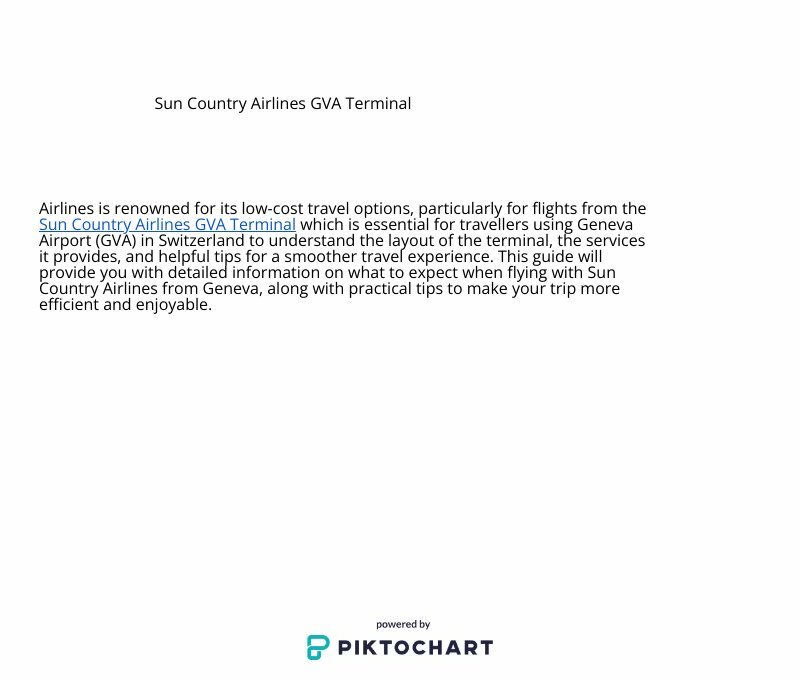 Sun Country Airlines GVA Terminal

Airlines is renowned for its low-cost travel options, particularly for flights from the Sun Country Airlines GVA Terminal which is essential for travellers using Geneva Airport (GVA) in Switzerland to understand the layout of the terminal, the services it provides, and helpful tips for a smoother travel experience. This guide will provide you with detailed information on what to expect when flying with Sun Country Airlines from Geneva, along with practical tips to make your trip more efficient and enjoyable.

powered by
PIKTOCHART