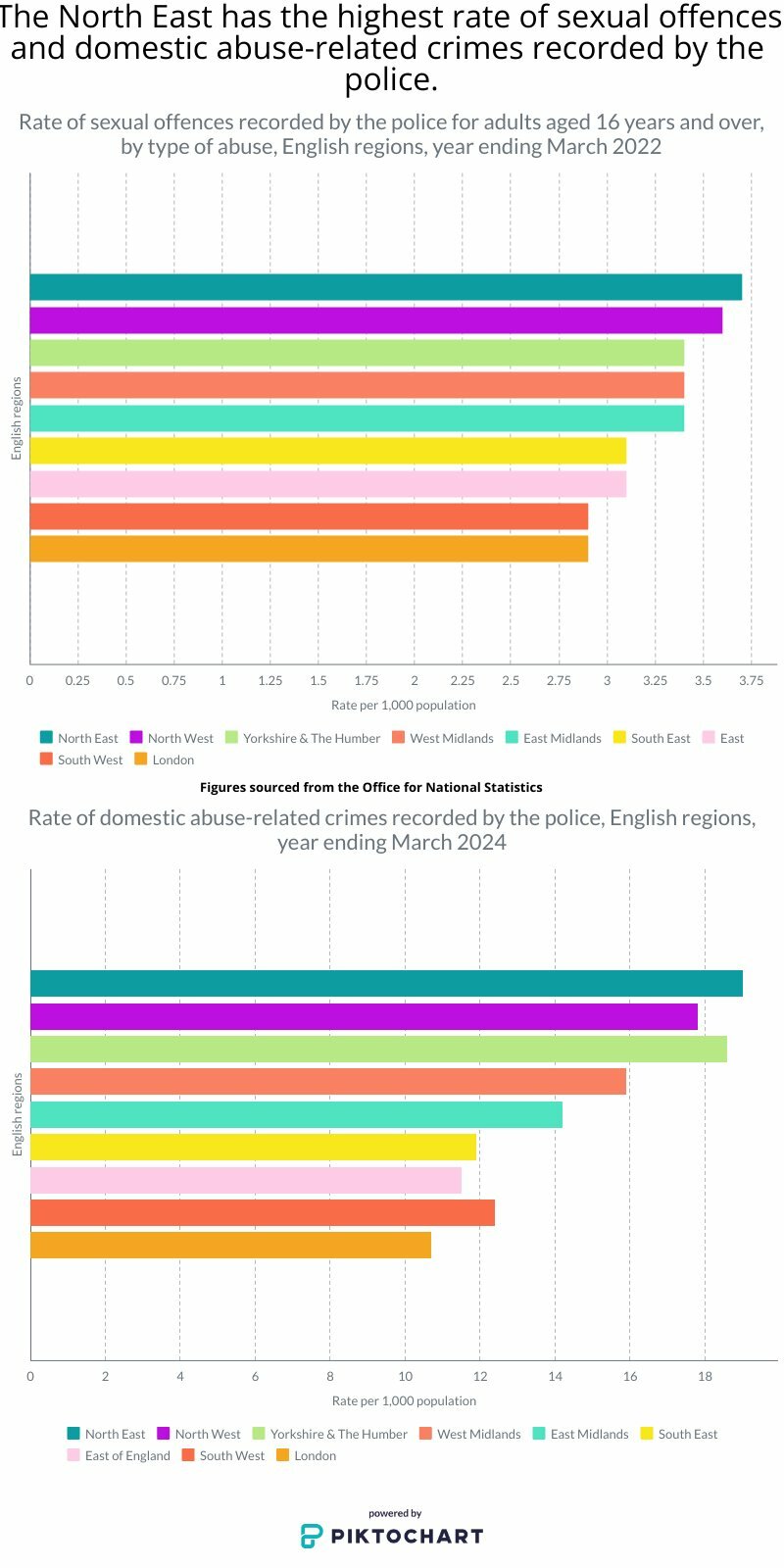 The North East has the highest rate of sexual offences and domestic abuse-related crimes recorded by the police.

Rate of sexual offences recorded by the police for adults aged 16 years and over, by type of abuse, English regions, year ending March 2022

English regions

0 0.25 0.5 0.75 1 1.25 1.5 1.75 2 2.25 2.5 2.75 3 3.25 3.5 3.75

Rate per 1,000 population

North East North West Yorkshire & The Humber West Midlands East Midlands South East East South West London

Figures sourced from the Office for National Statistics

Rate of domestic abuse-related crimes recorded by the police, English regions, year ending March 2024

English regions

0 2 4 6 8 10 12 14 16 18

Rate per 1,000 population

North East North West Yorkshire & The Humber West Midlands East Midlands South East East of England South West London

powered by
PIKTOCHART