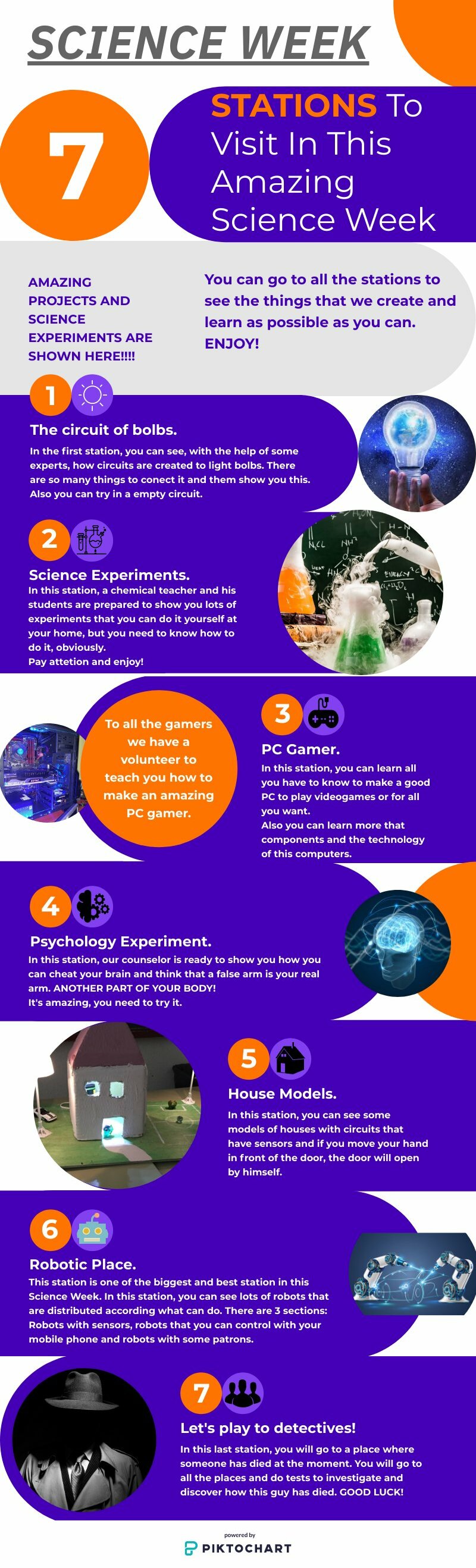 SCIENCE WEEK

7

STATIONS To Visit In This Amazing Science Week

AMAZING PROJECTS AND SCIENCE EXPERIMENTS ARE SHOWN HERE!!!!

You can go to all the stations to see the things that we create and learn as possible as you can. ENJOY!

1

The circuit of bolbs.

In the first station, you can see, with the help of some experts, how circuits are created to light bolbs. There are so many things to conect it and them show you this. Also you can try in a empty circuit.

2

Science Experiments.

In this station, a chemical teacher and his students are prepared to show you lots of experiments that you can do it yourself at your home, but you need to know how to do it, obviously.
Pay attetion and enjoy!

To all the gamers we have a volunteer to teach you how to make an amazing PC gamer.

3

PC Gamer.

In this station, you can learn all you have to know to make a good PC to play videogames or for all you want.
Also you can learn more that components and the technology of this computers.

4

Psychology Experiment.

In this station, our counselor is ready to show you how you can cheat your brain and think that a false arm is your real arm. ANOTHER PART OF YOUR BODY!
It's amazing, you need to try it.

5

House Models.

In this station, you can see some models of houses with circuits that have sensors and if you move your hand in front of the door, the door will open by himself.

6

Robotic Place.

This station is one of the biggest and best station in this Science Week. In this station, you can see lots of robots that are distributed according what can do. There are 3 sections: Robots with sensors, robots that you can control with your mobile phone and robots with some patrons.

7

Let's play to detectives!

In this last station, you will go to a place where someone has died at the moment. You will go to all the places and do tests to investigate and discover how this guy has died. GOOD LUCK!

powered by
PIKTOCHART