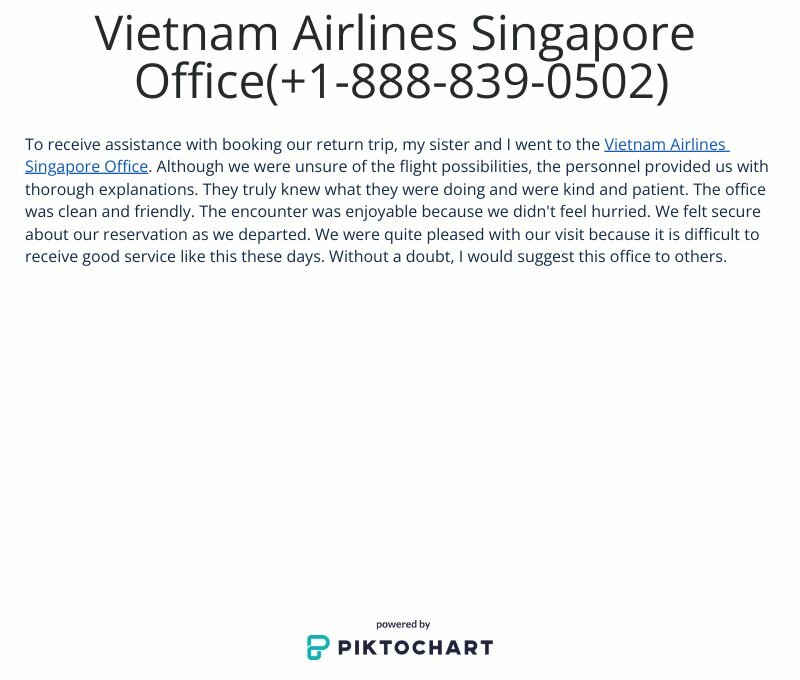 Vietnam Airlines Singapore Office(+1-888-839-0502)

To receive assistance with booking our return trip, my sister and I went to the Vietnam Airlines Singapore Office. Although we were unsure of the flight possibilities, the personnel provided us with thorough explanations. They truly knew what they were doing and were kind and patient. The office was clean and friendly. The encounter was enjoyable because we didn't feel hurried. We felt secure about our reservation as we departed. We were quite pleased with our visit because it is difficult to receive good service like this these days. Without a doubt, I would suggest this office to others.

powered by
PIKTOCHART