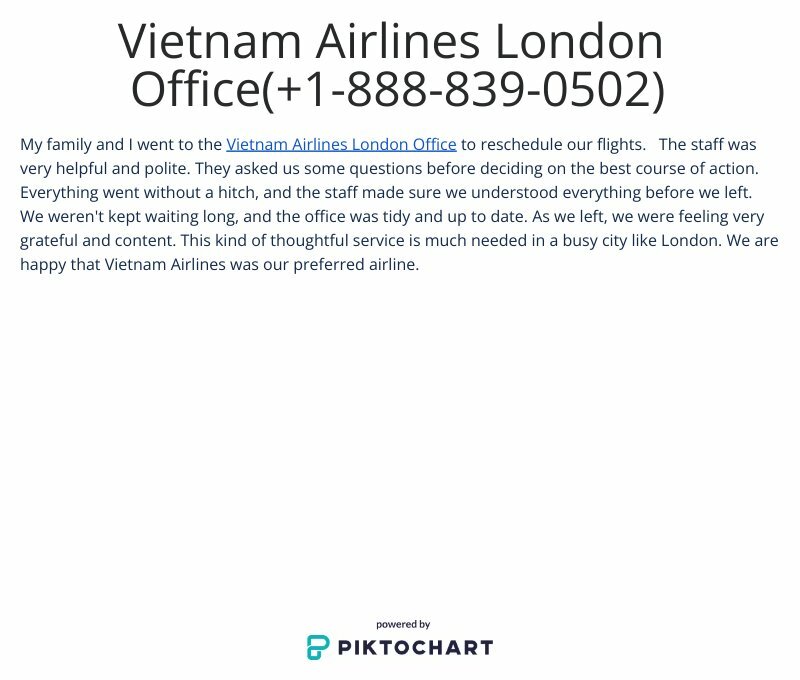 Vietnam Airlines London Office(+1-888-839-0502)

My family and I went to the Vietnam Airlines London Office to reschedule our flights. The staff was very helpful and polite. They asked us some questions before deciding on the best course of action. Everything went without a hitch, and the staff made sure we understood everything before we left. We weren't kept waiting long, and the office was tidy and up to date. As we left, we were feeling very grateful and content. This kind of thoughtful service is much needed in a busy city like London. We are happy that Vietnam Airlines was our preferred airline.

powered by
PIKTOCHART