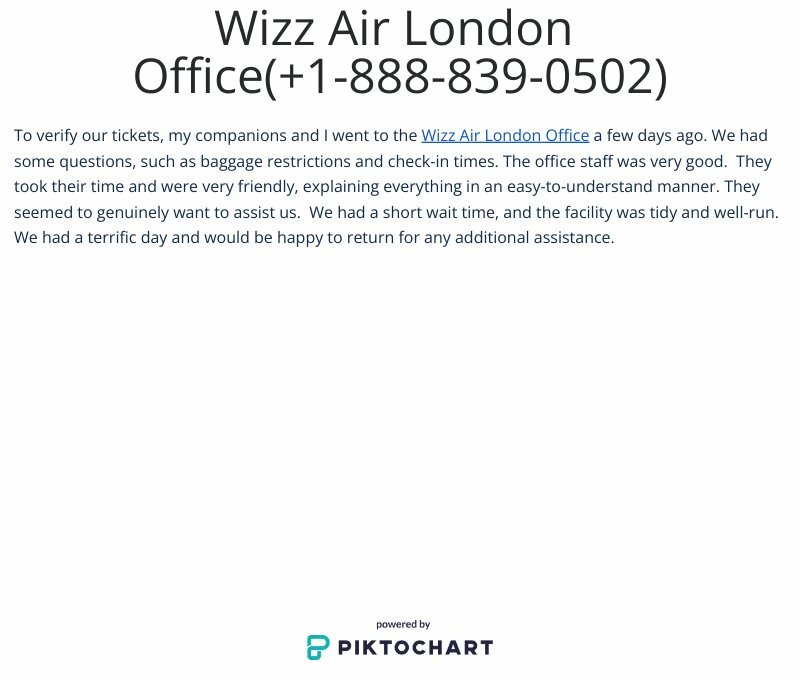 Wizz Air London Office(+1-888-839-0502)

To verify our tickets, my companions and I went to the Wizz Air London Office a few days ago. We had some questions, such as baggage restrictions and check-in times. The office staff was very good. They took their time and were very friendly, explaining everything in an easy-to-understand manner. They seemed to genuinely want to assist us. We had a short wait time, and the facility was tidy and well-run. We had a terrific day and would be happy to return for any additional assistance.

powered by
PIKTOCHART