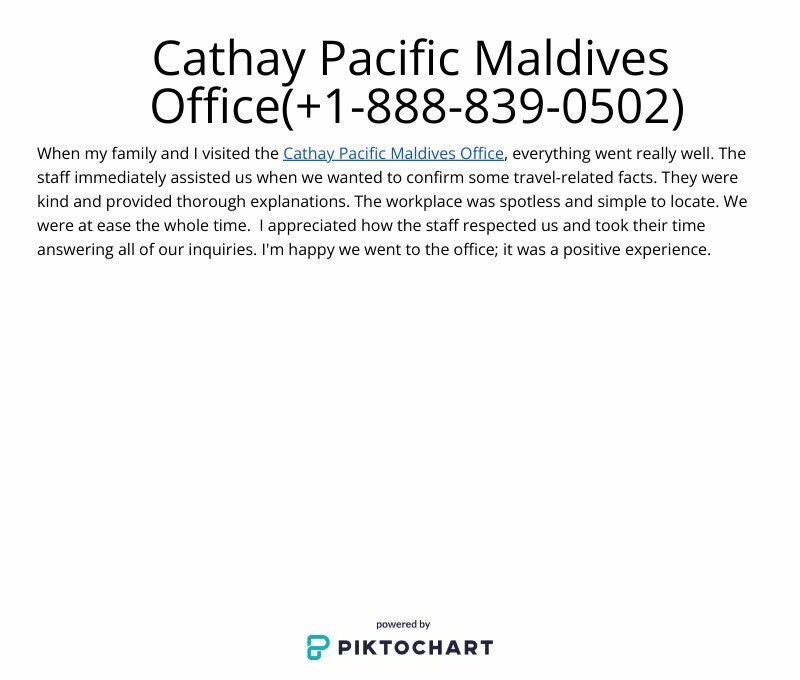 Cathay Pacific Maldives Office(+1-888-839-0502)

When my family and I visited the Cathay Pacific Maldives Office, everything went really well. The staff immediately assisted us when we wanted to confirm some travel-related facts. They were kind and provided thorough explanations. The workplace was spotless and simple to locate. We were at ease the whole time. I appreciated how the staff respected us and took their time answering all of our inquiries. I'm happy we went to the office; it was a positive experience.

powered by
PIKTOCHART