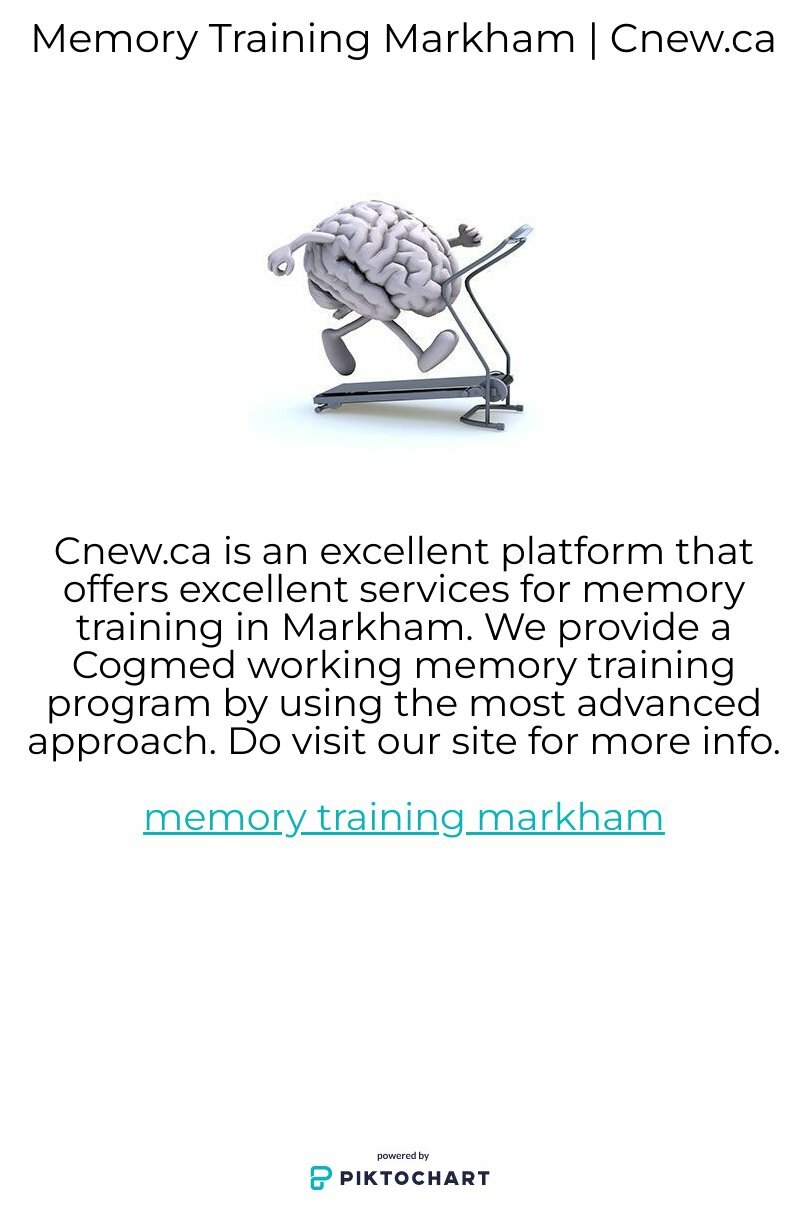 Memory Training Markham | Cnew.ca

Cnew.ca is an excellent platform that offers excellent services for memory training in Markham. We provide a Cogmed working memory training program by using the most advanced approach. Do visit our site for more info.

memory training markham

powered by
PIKTOCHART