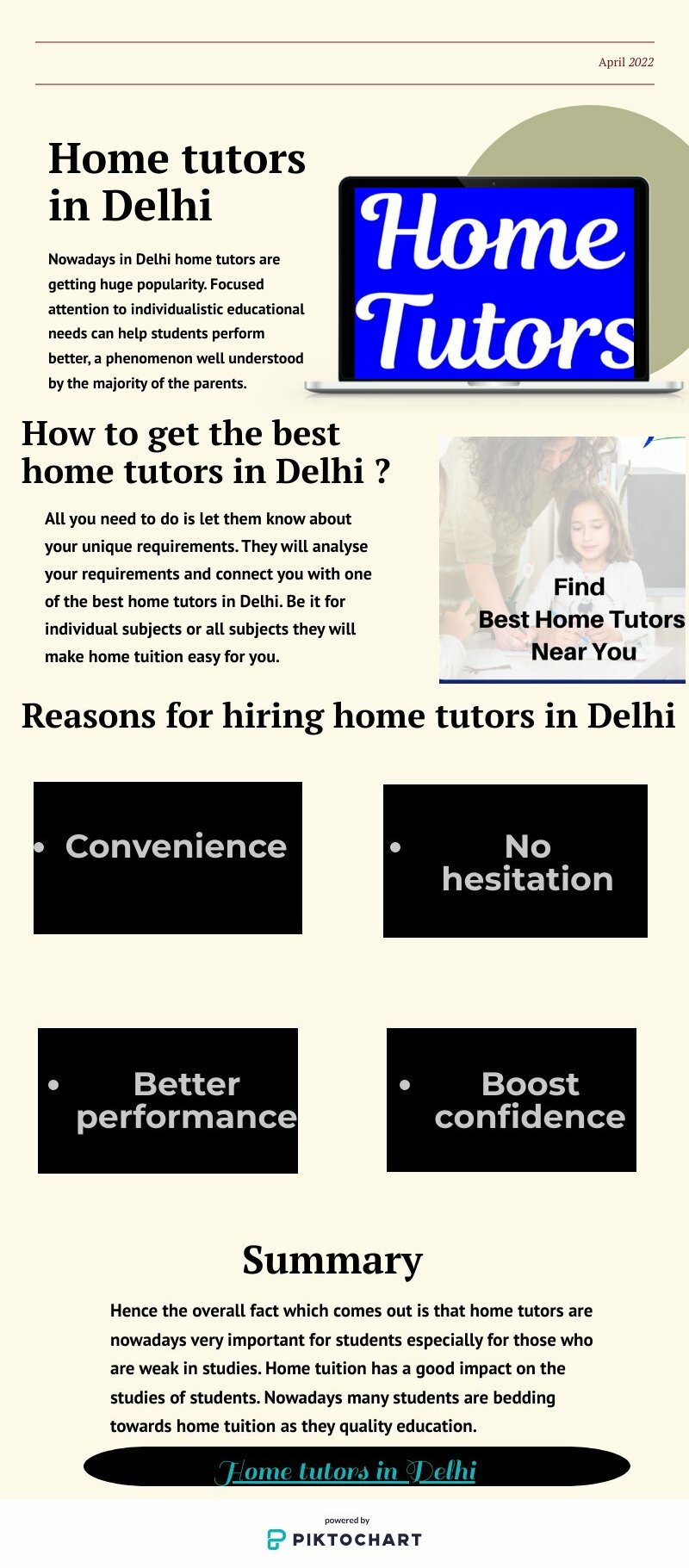 April 2022

Home tutors in Delhi

Nowadays in Delhi home tutors are getting huge popularity. Focused attention to individualistic educational needs can help students perform better, a phenomenon well understood by the majority of the parents.

Home Tutors

How to get the best home tutors in Delhi ?

All you need to do is let them know about your unique requirements. They will analyse your requirements and connect you with one of the best home tutors in Delhi. Be it for individual subjects or all subjects they will make home tuition easy for you.

Find Best Home Tutors Near You

Reasons for hiring home tutors in Delhi

• Convenience

• No hesitation

• Better performance

• Boost confidence

Summary

Hence the overall fact which comes out is that home tutors are nowadays very important for students especially for those who are weak in studies. Home tuition has a good impact on the studies of students. Nowadays many students are bedding towards home tuition as they quality education.

Home tutors in Delhi

powered by
PIKTOCHART