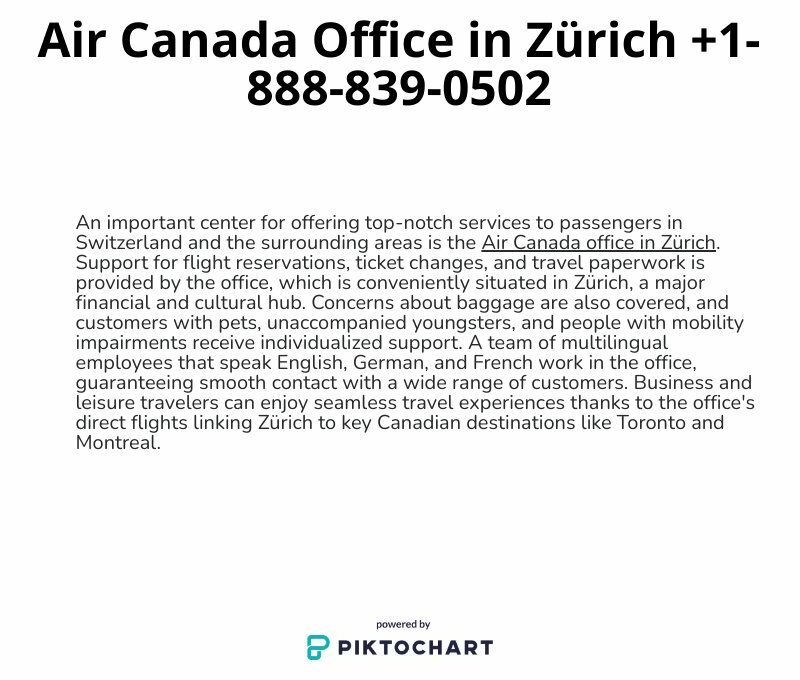 Air Canada Office in Zürich +1-888-839-0502

An important center for offering top-notch services to passengers in Switzerland and the surrounding areas is the Air Canada office in Zürich. Support for flight reservations, ticket changes, and travel paperwork is provided by the office, which is conveniently situated in Zürich, a major financial and cultural hub. Concerns about baggage are also covered, and customers with pets, unaccompanied youngsters, and people with mobility impairments receive individualized support. A team of multilingual employees that speak English, German, and French work in the office, guaranteeing smooth contact with a wide range of customers. Business and leisure travelers can enjoy seamless travel experiences thanks to the office's direct flights linking Zürich to key Canadian destinations like Toronto and Montreal.

powered by
PIKTOCHART