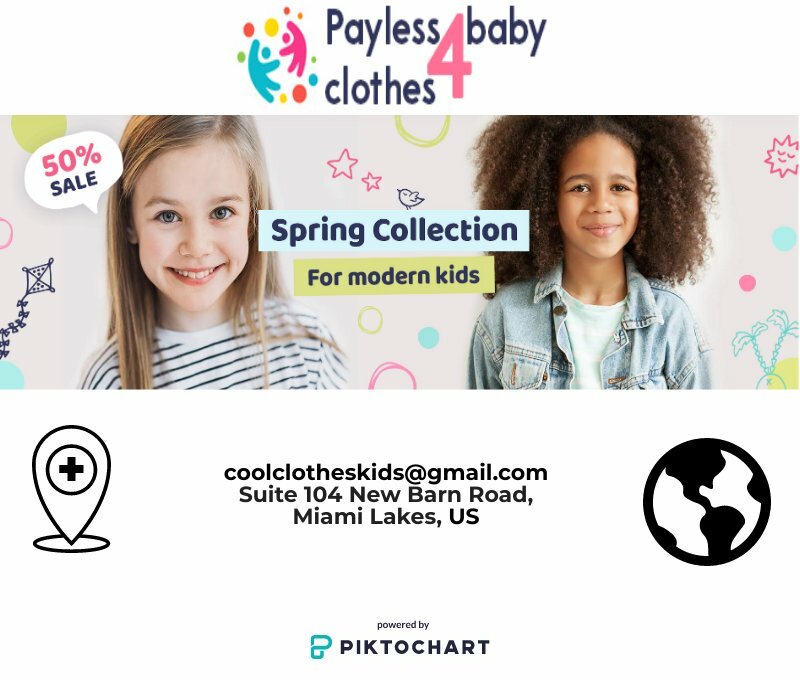 Payless 4 baby clothes

50% SALE

Spring Collection

For modern kids

coolclotheskids@gmail.com
Suite 104 New Barn Road,
Miami Lakes, US

powered by
PIKTOCHART