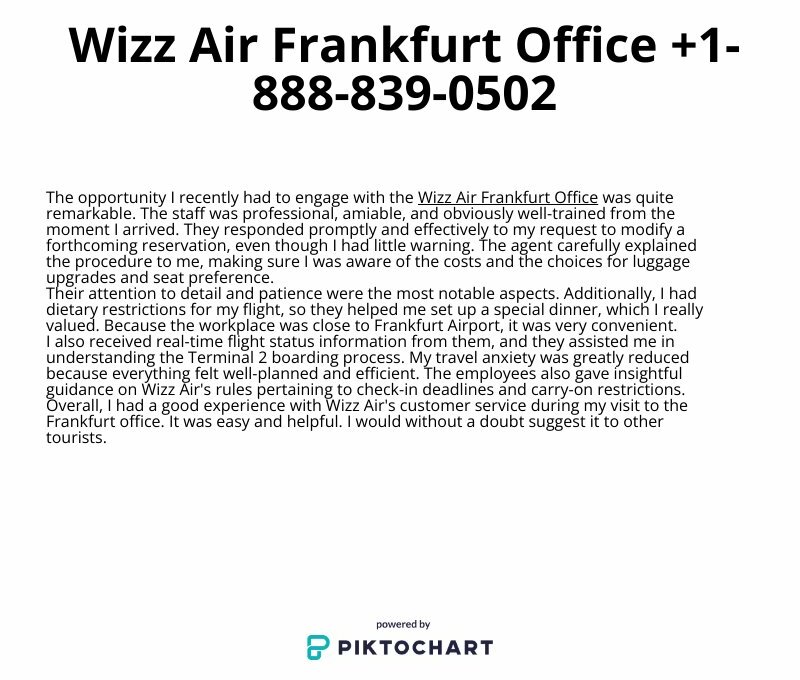 Wizz Air Frankfurt Office +1-888-839-0502

The opportunity I recently had to engage with the Wizz Air Frankfurt Office was quite remarkable. The staff was professional, amiable, and obviously well-trained from the moment I arrived. They responded promptly and effectively to my request to modify a forthcoming reservation, even though I had little warning. The agent carefully explained the procedure to me, making sure I was aware of the costs and the choices for luggage upgrades and seat preference.
Their attention to detail and patience were the most notable aspects. Additionally, I had dietary restrictions for my flight, so they helped me set up a special dinner, which I really valued. Because the workplace was close to Frankfurt Airport, it was very convenient.
I also received real-time flight status information from them, and they assisted me in understanding the Terminal 2 boarding process. My travel anxiety was greatly reduced because everything felt well-planned and efficient. The employees also gave insightful guidance on Wizz Air's rules pertaining to check-in deadlines and carry-on restrictions.
Overall, I had a good experience with Wizz Air's customer service during my visit to the Frankfurt office. It was easy and helpful. I would without a doubt suggest it to other tourists.

powered by
PIKTOCHART