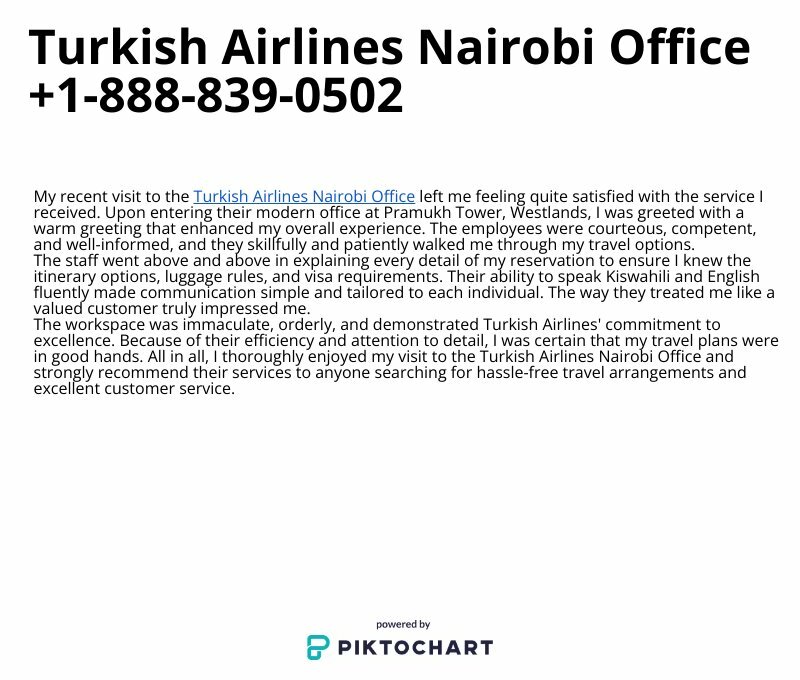 Turkish Airlines Nairobi Office +1-888-839-0502

My recent visit to the Turkish Airlines Nairobi Office left me feeling quite satisfied with the service I received. Upon entering their modern office at Pramukh Tower, Westlands, I was greeted with a warm greeting that enhanced my overall experience. The employees were courteous, competent, and well-informed, and they skillfully and patiently walked me through my travel options.
The staff went above and above in explaining every detail of my reservation to ensure I knew the itinerary options, luggage rules, and visa requirements. Their ability to speak Kiswahili and English fluently made communication simple and tailored to each individual. The way they treated me like a valued customer truly impressed me.
The workspace was immaculate, orderly, and demonstrated Turkish Airlines' commitment to excellence. Because of their efficiency and attention to detail, I was certain that my travel plans were in good hands. All in all, I thoroughly enjoyed my visit to the Turkish Airlines Nairobi Office and strongly recommend their services to anyone searching for hassle-free travel arrangements and excellent customer service.

powered by
PIKTOCHART