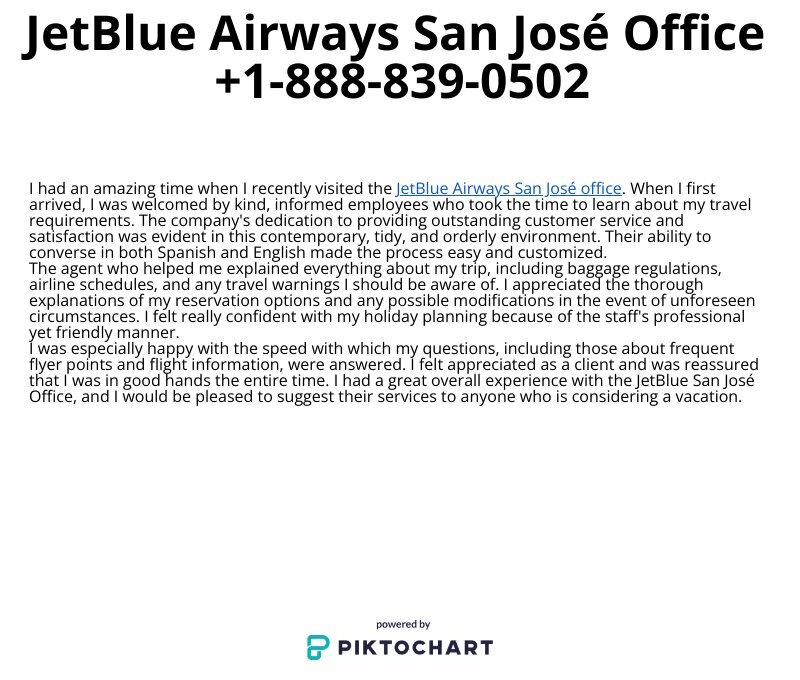 JetBlue Airways San José Office +1-888-839-0502

I had an amazing time when I recently visited the JetBlue Airways San José office. When I first arrived, I was welcomed by kind, informed employees who took the time to learn about my travel requirements. The company's dedication to providing outstanding customer service and satisfaction was evident in this contemporary, tidy, and orderly environment. Their ability to converse in both Spanish and English made the process easy and customized.
The agent who helped me explained everything about my trip, including baggage regulations, airline schedules, and any travel warnings I should be aware of. I appreciated the thorough explanations of my reservation options and any possible modifications in the event of unforeseen circumstances. I felt really confident with my holiday planning because of the staff's professional yet friendly manner.
I was especially happy with the speed with which my questions, including those about frequent flyer points and flight information, were answered. I felt appreciated as a client and was reassured that I was in good hands the entire time. I had a great overall experience with the JetBlue San José Office, and I would be pleased to suggest their services to anyone who is considering a vacation.

powered by
PIKTOCHART