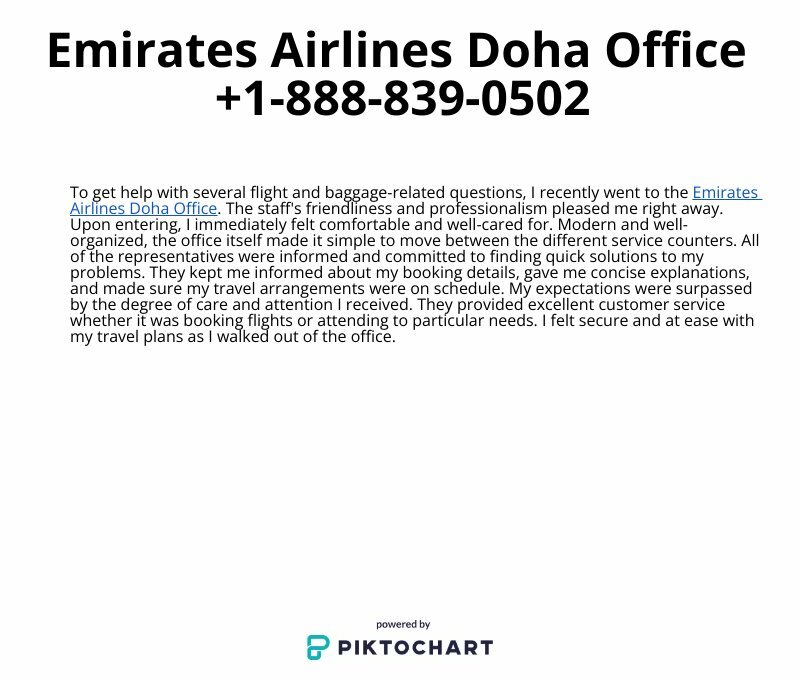 Emirates Airlines Doha Office +1-888-839-0502

To get help with several flight and baggage-related questions, I recently went to the Emirates Airlines Doha Office. The staff's friendliness and professionalism pleased me right away. Upon entering, I immediately felt comfortable and well-cared for. Modern and well-organized, the office itself made it simple to move between the different service counters. All of the representatives were informed and committed to finding quick solutions to my problems. They kept me informed about my booking details, gave me concise explanations, and made sure my travel arrangements were on schedule. My expectations were surpassed by the degree of care and attention I received. They provided excellent customer service whether it was booking flights or attending to particular needs. I felt secure and at ease with my travel plans as I walked out of the office.

powered by
PIKTOCHART