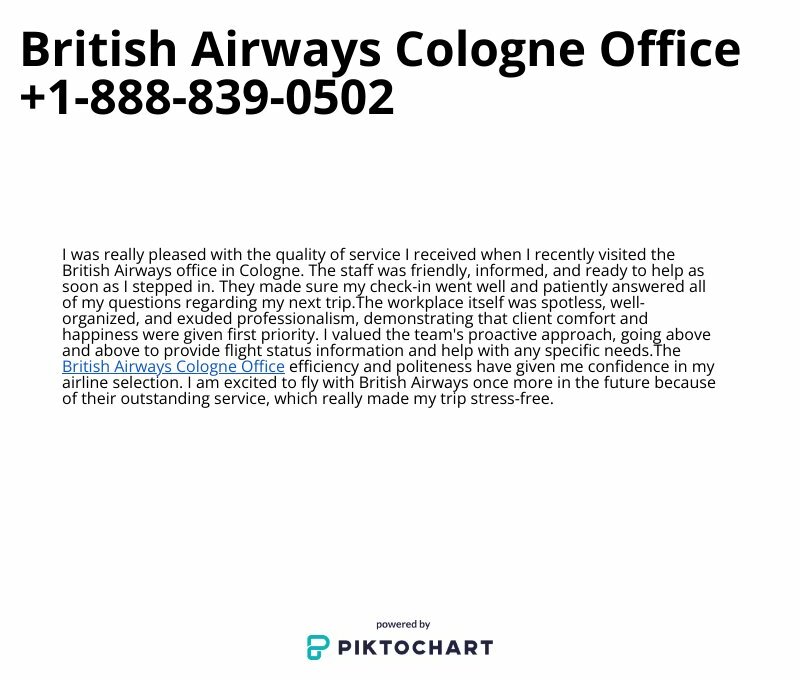 British Airways Cologne Office +1-888-839-0502

I was really pleased with the quality of service I received when I recently visited the British Airways office in Cologne. The staff was friendly, informed, and ready to help as soon as I stepped in. They made sure my check-in went well and patiently answered all of my questions regarding my next trip.The workplace itself was spotless, well-organized, and exuded professionalism, demonstrating that client comfort and happiness were given first priority. I valued the team's proactive approach, going above and above to provide flight status information and help with any specific needs.The British Airways Cologne Office efficiency and politeness have given me confidence in my airline selection. I am excited to fly with British Airways once more in the future because of their outstanding service, which really made my trip stress-free.

powered by
PIKTOCHART