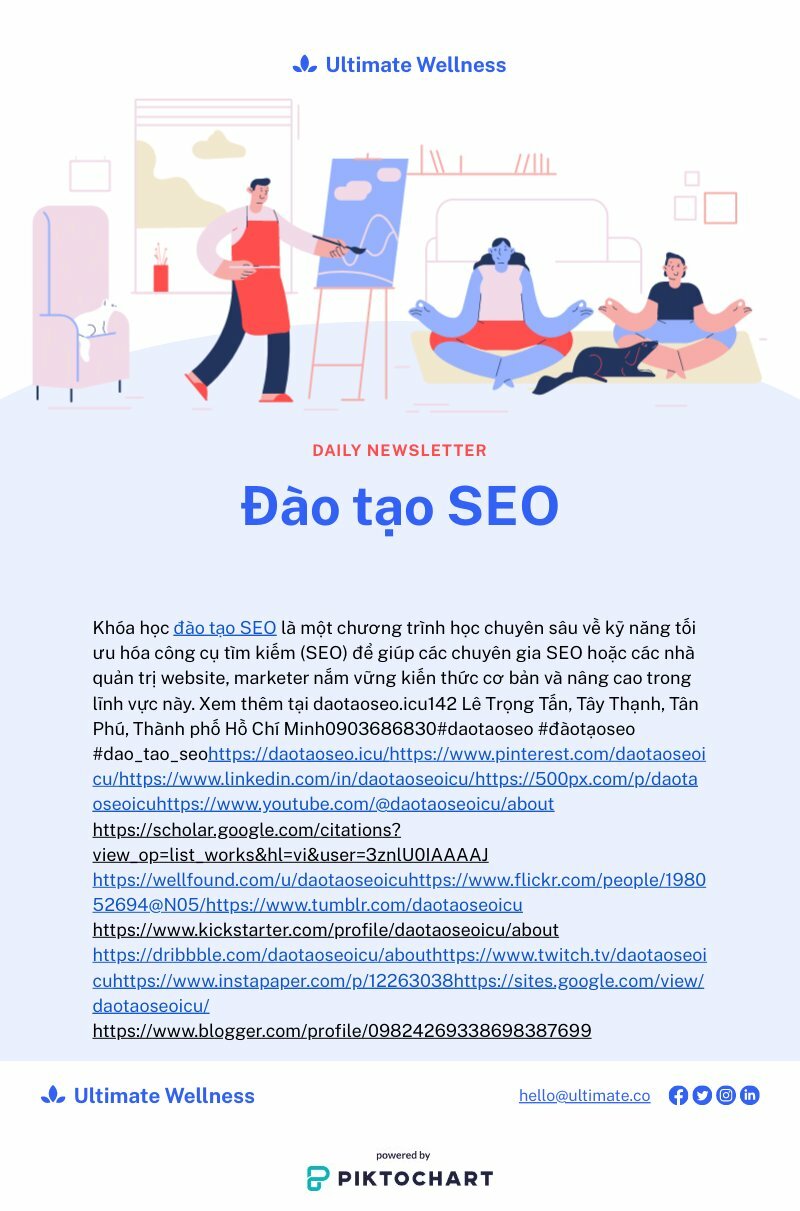 Ultimate Wellness

DAILY NEWSLETTER

Đào tạo SEO

Khóa học đào tạo SEO là một chương trình học chuyên sâu về kỹ năng tối ưu hóa công cụ tìm kiếm (SEO) để giúp các chuyên gia SEO hoặc các nhà quản trị website, marketer nắm vững kiến thức cơ bản và nâng cao trong lĩnh vực này. Xem thêm tại daotaoseo.icu142 Lê Trọng Tấn, Tây Thạnh, Tân Phú, Thành phố Hồ Chí Minh0903686830#daotaoseo #đàotạoseo #dao_tao_seohttps://daotaoseo.icu/https://www.pinterest.com/daotaoseoicu/https://www.linkedin.com/in/daotaoseoicu/https://500px.com/p/daotaoseoicuhttps://www.youtube.com/@daotaoseoicu/about
https://scholar.google.com/citations?view_op=list_works&hl=vi&user=3znlU0IAAAAJ
https://wellfound.com/u/daotaoseoicuhttps://www.flickr.com/people/198052694@N05/https://www.tumblr.com/daotaoseoicu
https://www.kickstarter.com/profile/daotaoseoicu/about
https://dribbble.com/daotaoseoicu/abouthttps://www.twitch.tv/daotaoseoicuhttps://www.instapaper.com/p/12263038https://sites.google.com/view/daotaoseoicu/
https://www.blogger.com/profile/09824269338698387699

Ultimate Wellness

hello@ultimate.co

powered by
PIKTOCHART