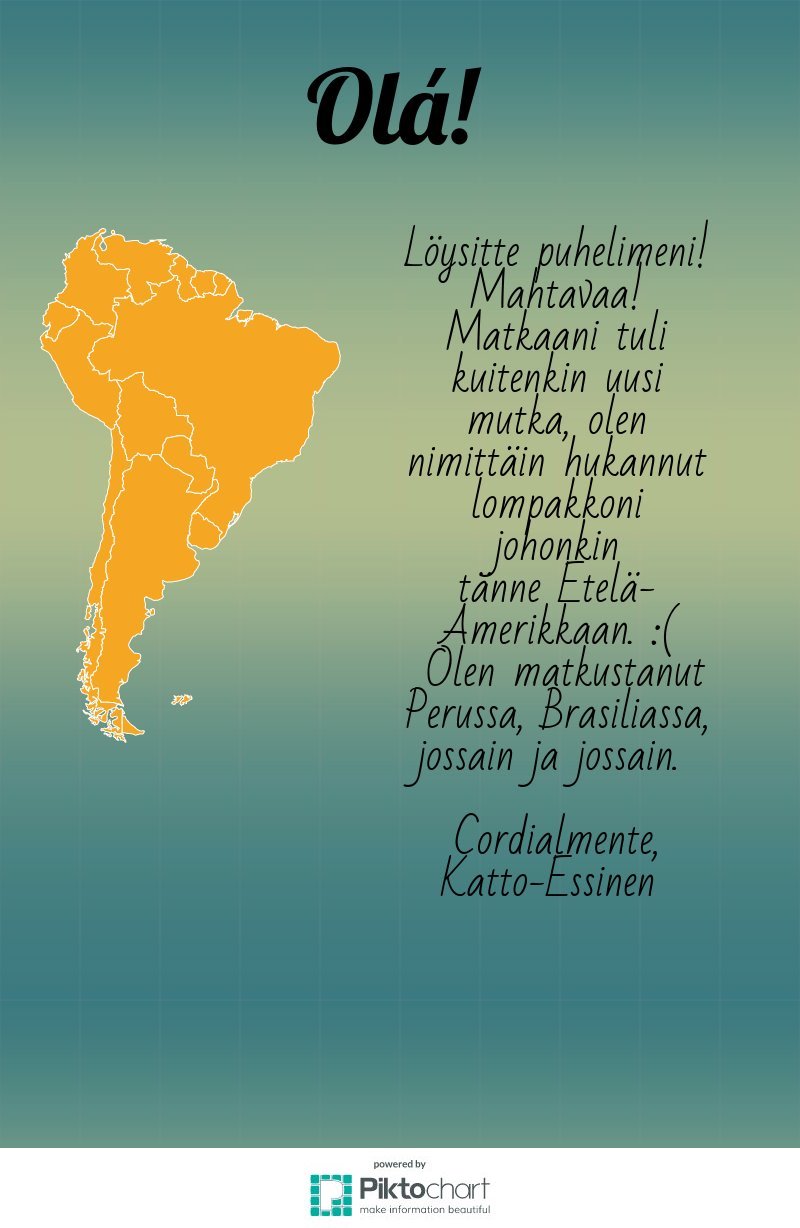 Olá!

Löysitte puhelimeni! Mahtavaa! Matkaani tuli kuitenkin uusi mutka, olen nimittäin hukannut lompakkoni johonkin tänne Etelä-Amerikkaan. :( Olen matkustanut Perussa, Brasiliassa, jossain ja jossain.

Cordialmente,
Katto-Essinen

powered by
Piktochart
make information beautiful