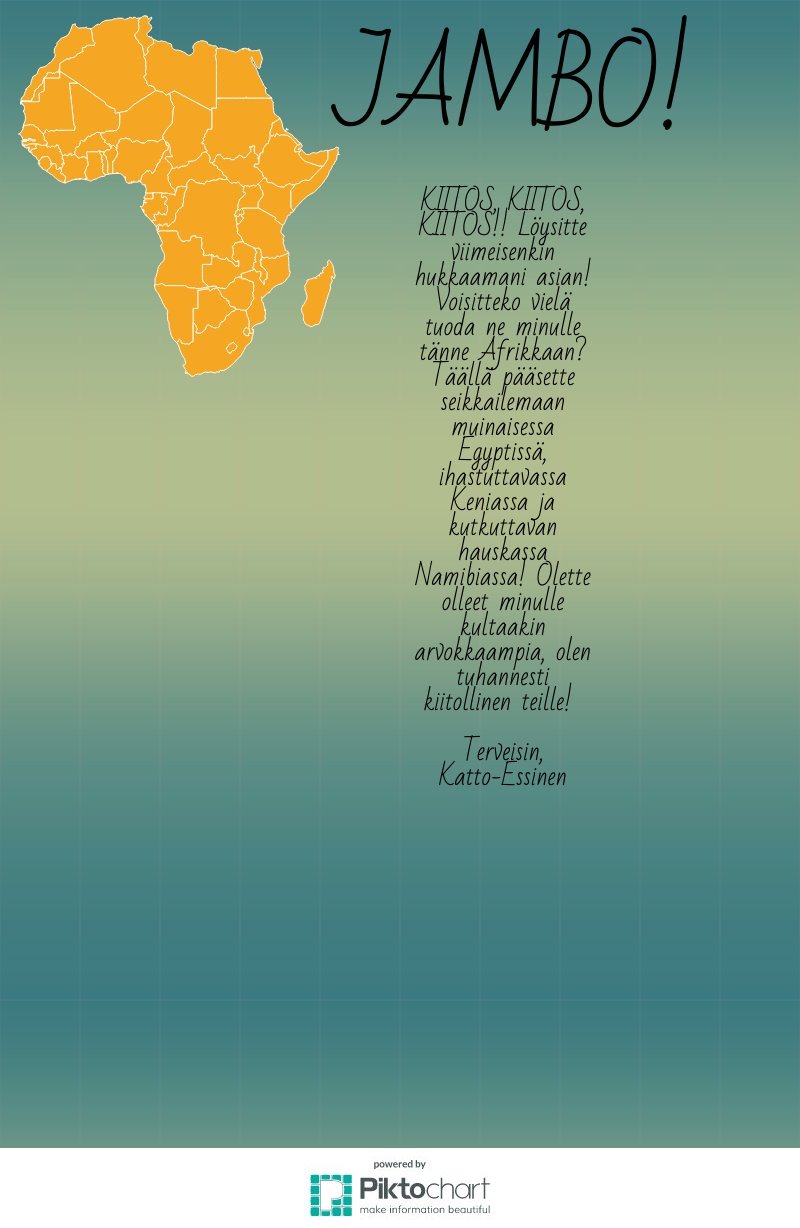 JAMBO!

KIITOS, KIITOS, KIITOS!! Löysitte viimeisenkin hukkaamani asian! Voisitteko vielä tuoda ne minulle tänne Afrikkaan? Täällä pääsette seikkailemaan muinaisessa Egyptissä, ihastuttavassa Keniassa ja kutkuttavan hauskassa Namibiassa! Olette olleet minulle kultaakin arvokkaampia, olen tuhannesti kiitollinen teille!

Terveisin,
Katto-Essinen

powered by
Piktochart
make information beautiful