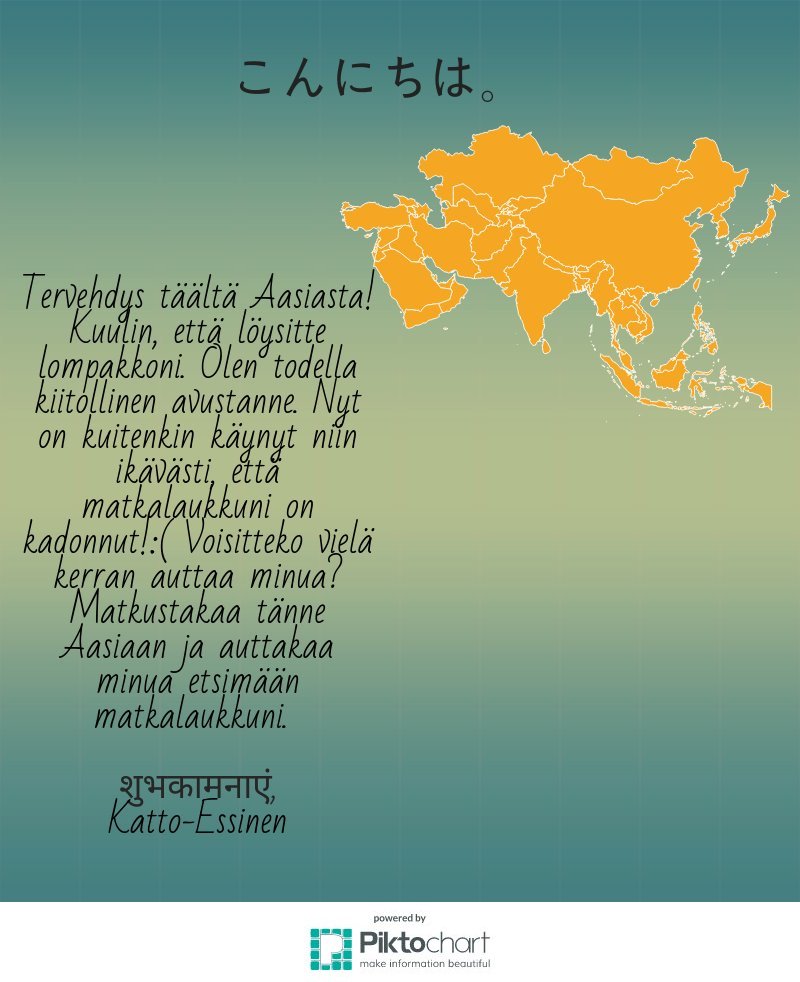 こんにちは。

Tervehdys täältä Aasiasta! Kuulin, että löysitte lompakkoni. Olen todella kiitollinen avustanne. Nyt on kuitenkin käynyt niin ikävästi, että matkalaukkuni on kadonnut!:( Voisitteko vielä kerran auttaa minua? Matkustakaa tänne Aasiaan ja auttakaa minua etsimään matkalaukkuni.

शुभकामनाएं,
Katto-Essinen

powered by
Piktochart
make information beautiful