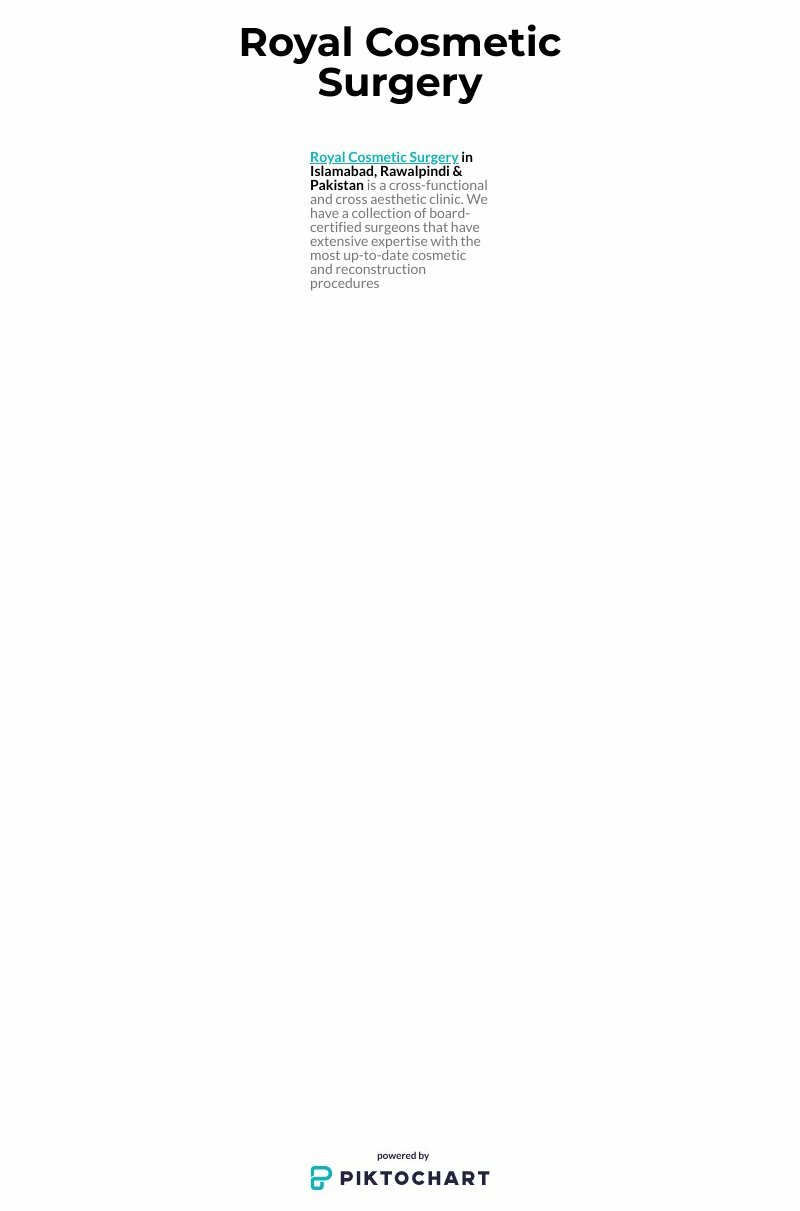 Royal Cosmetic Surgery

Royal Cosmetic Surgery in Islamabad, Rawalpindi & Pakistan is a cross-functional and cross aesthetic clinic. We have a collection of board-certified surgeons that have extensive expertise with the most up-to-date cosmetic and reconstruction procedures

powered by
PIKTOCHART