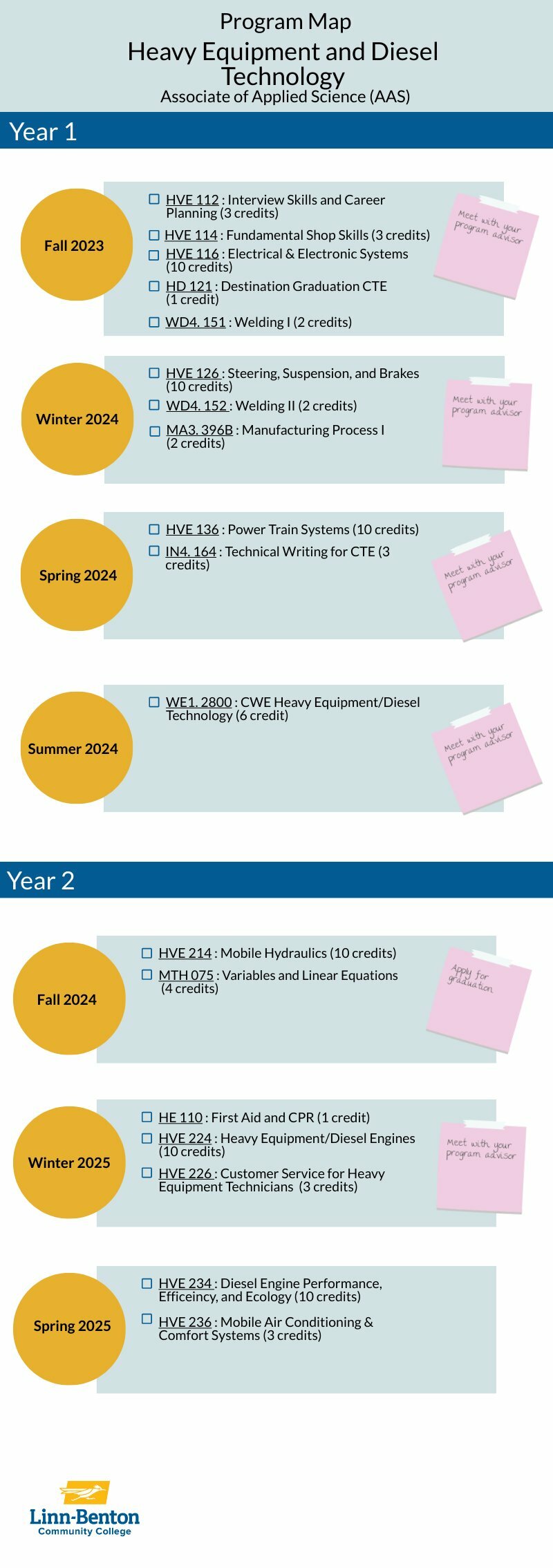 Program Map
Heavy Equipment and Diesel Technology
Associate of Applied Science (AAS)

Year 1

Fall 2023

☐ HVE 112 : Interview Skills and Career Planning (3 credits)
☐ HVE 114 : Fundamental Shop Skills (3 credits)
☐ HVE 116 : Electrical & Electronic Systems (10 credits)
☐ HD 121 : Destination Graduation CTE (1 credit)
☐ WD4. 151 : Welding I (2 credits)

Meet with your program advisor

Winter 2024

☐ HVE 126 : Steering, Suspension, and Brakes (10 credits)
☐ WD4. 152 : Welding II (2 credits)
☐ MA3. 396B : Manufacturing Process I (2 credits)

Meet with your program advisor

Spring 2024

☐ HVE 136 : Power Train Systems (10 credits)
☐ IN4. 164 : Technical Writing for CTE (3 credits)

Meet with your program advisor

Summer 2024

☐ WE1. 2800 : CWE Heavy Equipment/Diesel Technology (6 credit)

Meet with your program advisor

Year 2

Fall 2024

☐ HVE 214 : Mobile Hydraulics (10 credits)
☐ MTH 075 : Variables and Linear Equations (4 credits)

Apply for graduation

Winter 2025

☐ HE 110 : First Aid and CPR (1 credit)
☐ HVE 224 : Heavy Equipment/Diesel Engines (10 credits)
☐ HVE 226 : Customer Service for Heavy Equipment Technicians (3 credits)

Meet with your program advisor

Spring 2025

☐ HVE 234 : Diesel Engine Performance, Efficeincy, and Ecology (10 credits)
☐ HVE 236 : Mobile Air Conditioning & Comfort Systems (3 credits)

Linn-Benton Community College