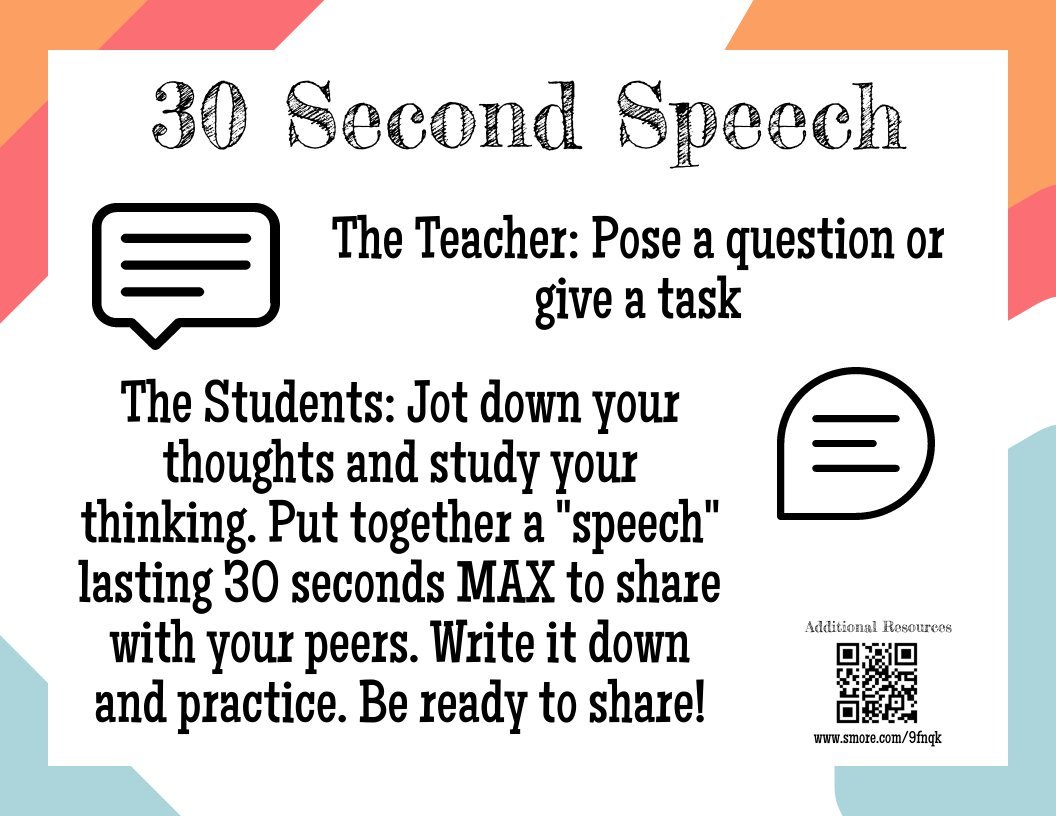 30 Second Speech

The Teacher: Pose a question or give a task

The Students: Jot down your thoughts and study your thinking. Put together a "speech" lasting 30 seconds MAX to share with your peers. Write it down and practice. Be ready to share!

Additional Resources

www.smore.com/9fnqk