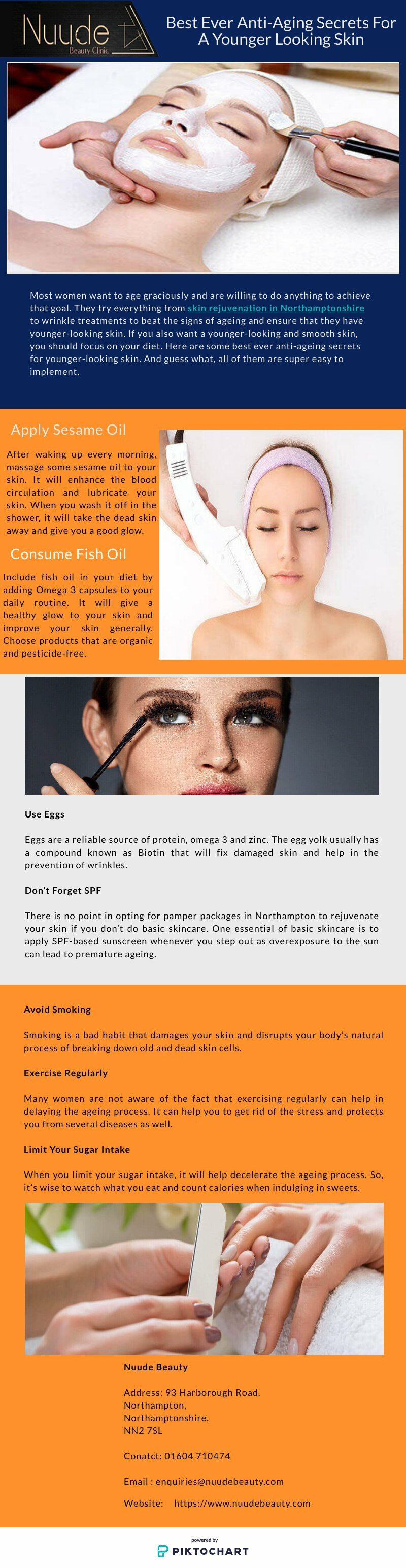 Nuude Beauty Clinic

Best Ever Anti-Aging Secrets For A Younger Looking Skin

Most women want to age graciously and are willing to do anything to achieve that goal. They try everything from skin rejuvenation in Northamptonshire to wrinkle treatments to beat the signs of ageing and ensure that they have younger-looking skin. If you also want a younger-looking and smooth skin, you should focus on your diet. Here are some best ever anti-ageing secrets for younger-looking skin. And guess what, all of them are super easy to implement.

Apply Sesame Oil

After waking up every morning, massage some sesame oil to your skin. It will enhance the blood circulation and lubricate your skin. When you wash it off in the shower, it will take the dead skin away and give you a good glow.

Consume Fish Oil

Include fish oil in your diet by adding Omega 3 capsules to your daily routine. It will give a healthy glow to your skin and improve your skin generally. Choose products that are organic and pesticide-free.

Use Eggs

Eggs are a reliable source of protein, omega 3 and zinc. The egg yolk usually has a compound known as Biotin that will fix damaged skin and help in the prevention of wrinkles.

Don't Forget SPF

There is no point in opting for pamper packages in Northampton to rejuvenate your skin if you don't do basic skincare. One essential of basic skincare is to apply SPF-based sunscreen whenever you step out as overexposure to the sun can lead to premature ageing.

Avoid Smoking

Smoking is a bad habit that damages your skin and disrupts your body's natural process of breaking down old and dead skin cells.

Exercise Regularly

Many women are not aware of the fact that exercising regularly can help in delaying the ageing process. It can help you to get rid of the stress and protects you from several diseases as well.

Limit Your Sugar Intake

When you limit your sugar intake, it will help decelerate the ageing process. So, it's wise to watch what you eat and count calories when indulging in sweets.

Nuude Beauty

Address: 93 Harborough Road, Northampton, Northamptonshire, NN2 7SL

Conatct: 01604 710474

Email : enquiries@nuudebeauty.com

Website: https://www.nuudebeauty.com

powered by
PIKTOCHART