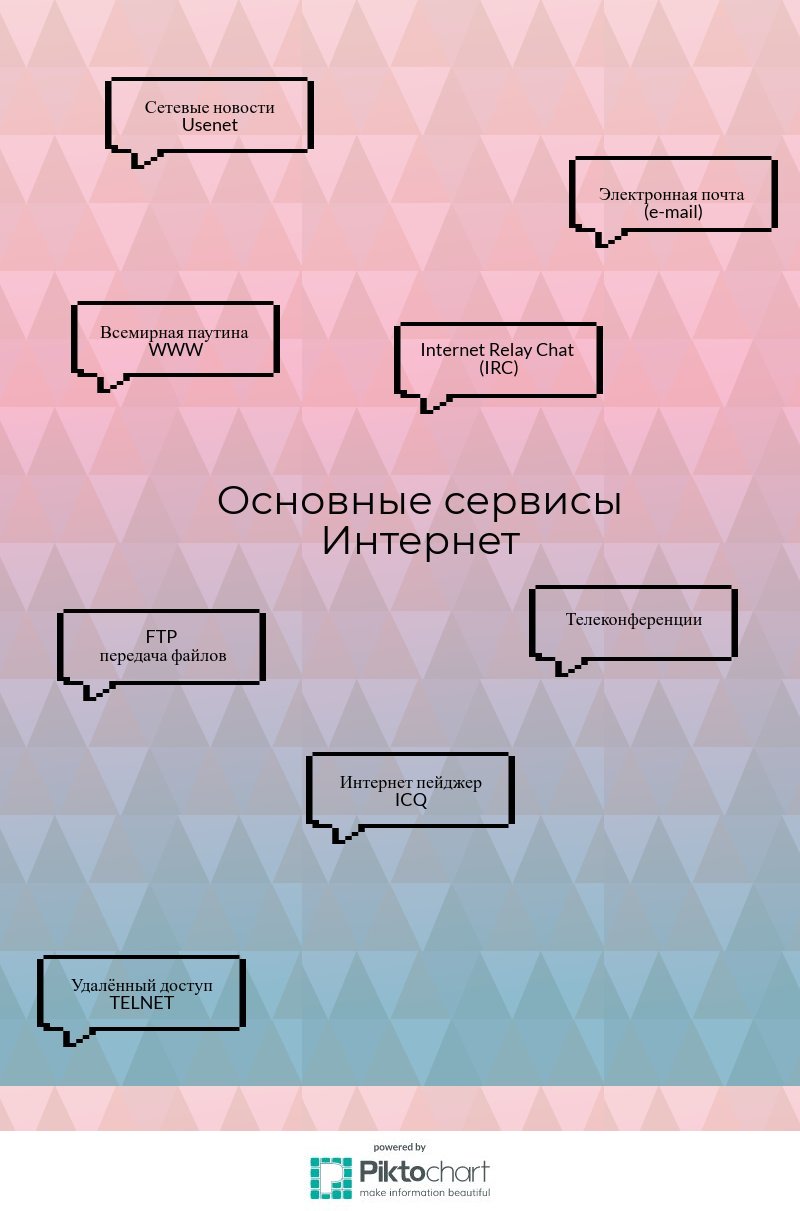 Сетевые новости
Usenet

Электронная почта
(e-mail)

Всемирная паутина
WWW

Internet Relay Chat
(IRC)

Основные сервисы
Интернет

FTP
передача файлов

Телеконференции

Интернет пейджер
ICQ

Удалённый доступ
TELNET

powered by
Piktochart
make information beautiful