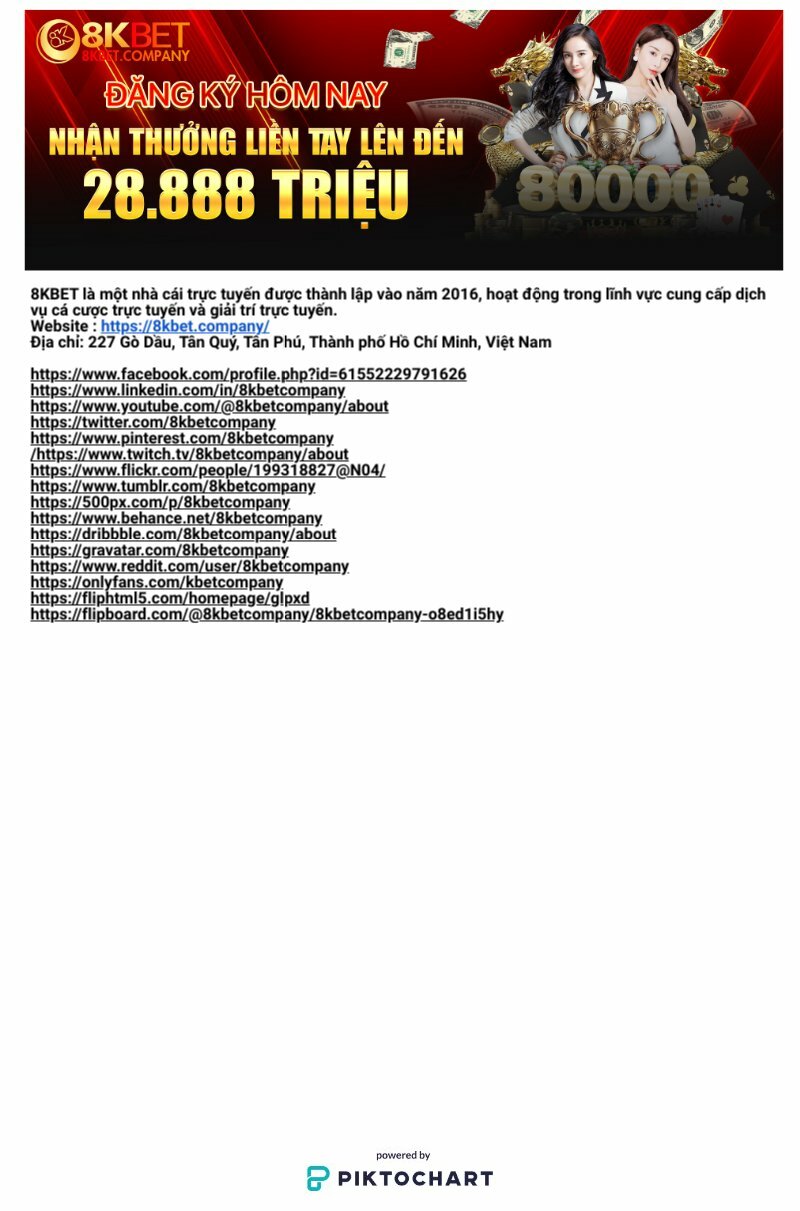 8KBET
8KBET.COMPANY

ĐĂNG KÝ HÔM NAY
NHẬN THƯỞNG LIỀN TAY LÊN ĐẾN
28.888 TRIỆU

80000

8KBET là một nhà cái trực tuyến được thành lập vào năm 2016, hoạt động trong lĩnh vực cung cấp dịch vụ cá cược trực tuyến và giải trí trực tuyến.
Website : https://8kbet.company/
Địa chỉ: 227 Gò Dầu, Tân Quý, Tân Phú, Thành phố Hồ Chí Minh, Việt Nam

https://www.facebook.com/profile.php?id=61552229791626
https://www.linkedin.com/in/8kbetcompany
https://www.youtube.com/@8kbetcompany/about
https://twitter.com/8kbetcompany
https://www.pinterest.com/8kbetcompany
/https://www.twitch.tv/8kbetcompany/about
https://www.flickr.com/people/199318827@N04/
https://www.tumblr.com/8kbetcompany
https://500px.com/p/8kbetcompany
https://www.behance.net/8kbetcompany
https://dribbble.com/8kbetcompany/about
https://gravatar.com/8kbetcompany
https://www.reddit.com/user/8kbetcompany
https://onlyfans.com/kbetcompany
https://fliphtml5.com/homepage/glpxd
https://flipboard.com/@8kbetcompany/8kbetcompany-o8ed1i5hy

powered by
PIKTOCHART