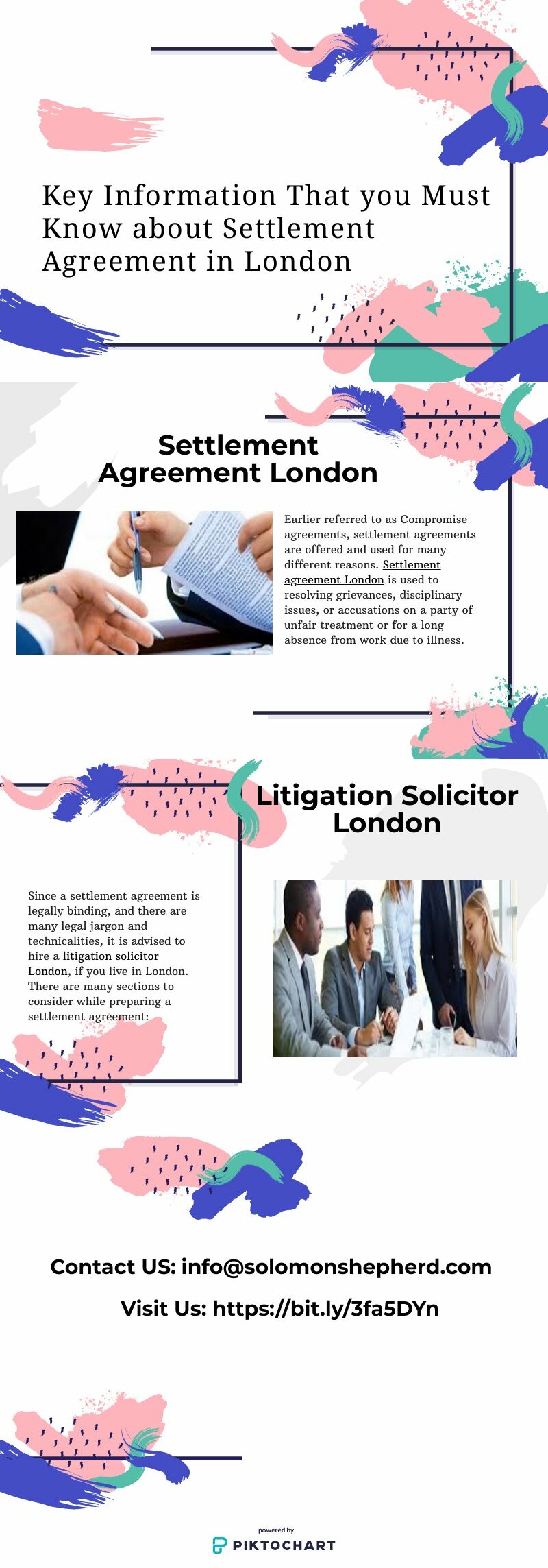 Key Information That you Must Know about Settlement Agreement in London

Settlement Agreement London

Earlier referred to as Compromise agreements, settlement agreements are offered and used for many different reasons. Settlement agreement London is used to resolving grievances, disciplinary issues, or accusations on a party of unfair treatment or for a long absence from work due to illness.

Litigation Solicitor London

Since a settlement agreement is legally binding, and there are many legal jargon and technicalities, it is advised to hire a litigation solicitor London, if you live in London. There are many sections to consider while preparing a settlement agreement:

Contact US: info@solomonshepherd.com

Visit Us: https://bit.ly/3fa5DYn

powered by
PIKTOCHART