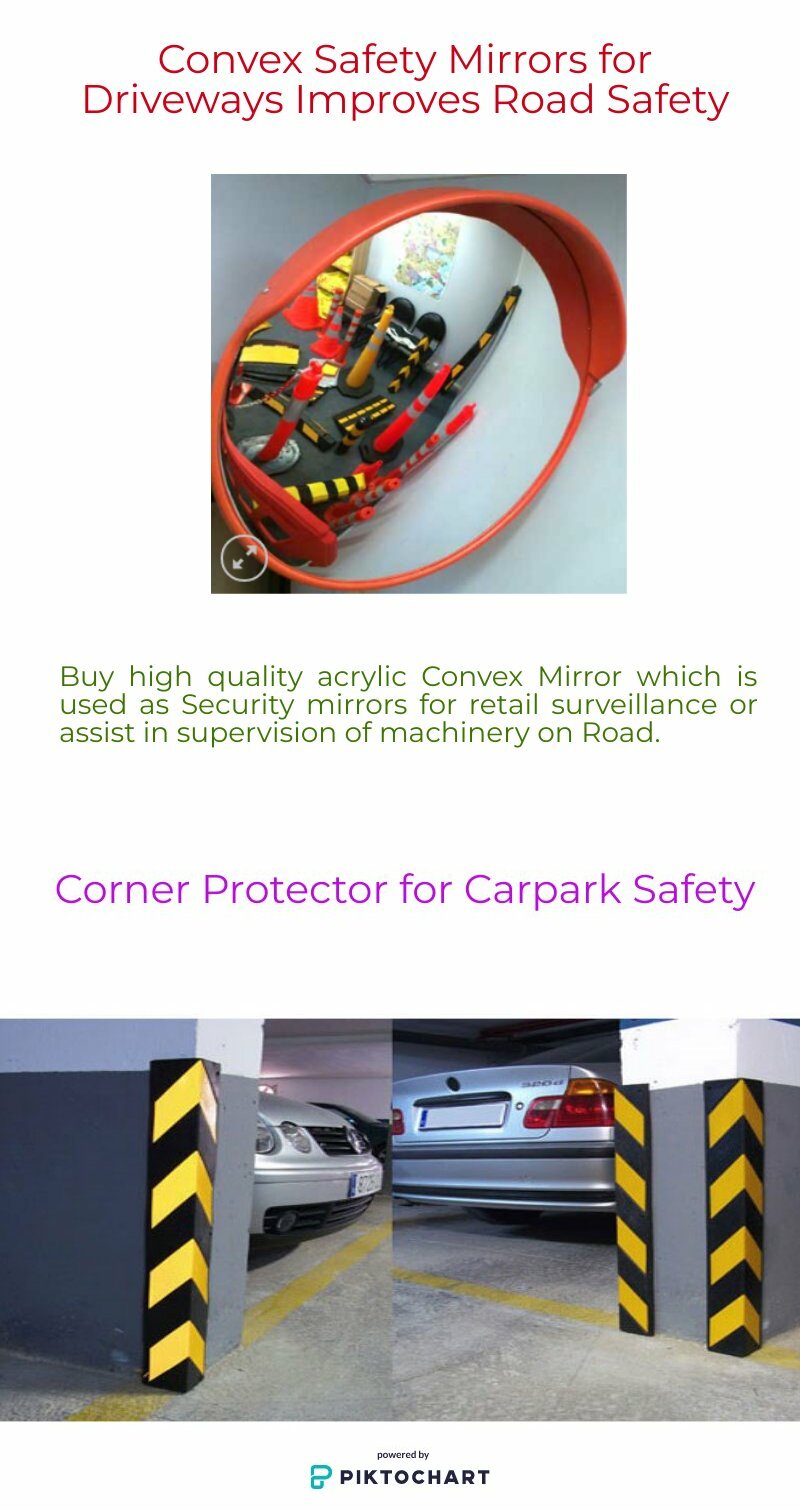 Convex Safety Mirrors for Driveways Improves Road Safety

Buy high quality acrylic Convex Mirror which is used as Security mirrors for retail surveillance or assist in supervision of machinery on Road.

Corner Protector for Carpark Safety

320d

powered by
PIKTOCHART