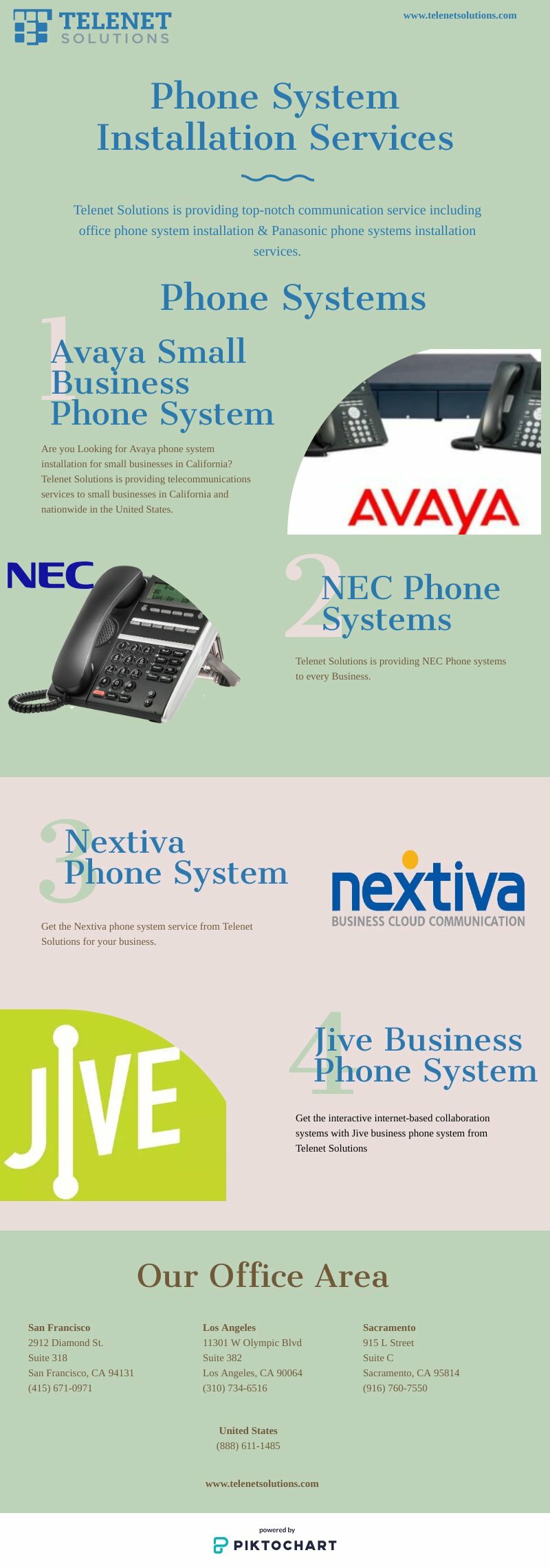 TELENET
SOLUTIONS

www.telenetsolutions.com

Phone System Installation Services

Telenet Solutions is providing top-notch communication service including office phone system installation & Panasonic phone systems installation services.

Phone Systems

1
Avaya Small Business Phone System

Are you Looking for Avaya phone system installation for small businesses in California? Telenet Solutions is providing telecommunications services to small businesses in California and nationwide in the United States.

AVAYA

NEC

2
NEC Phone Systems

Telenet Solutions is providing NEC Phone systems to every Business.

3
Nextiva Phone System

Get the Nextiva phone system service from Telenet Solutions for your business.

nextiva
BUSINESS CLOUD COMMUNICATION

JIVE

4
Jive Business Phone System

Get the interactive internet-based collaboration systems with Jive business phone system from Telenet Solutions

Our Office Area

San Francisco
2912 Diamond St.
Suite 318
San Francisco, CA 94131
(415) 671-0971

Los Angeles
11301 W Olympic Blvd
Suite 382
Los Angeles, CA 90064
(310) 734-6516

Sacramento
915 L Street
Suite C
Sacramento, CA 95814
(916) 760-7550

United States
(888) 611-1485

www.telenetsolutions.com

powered by
PIKTOCHART