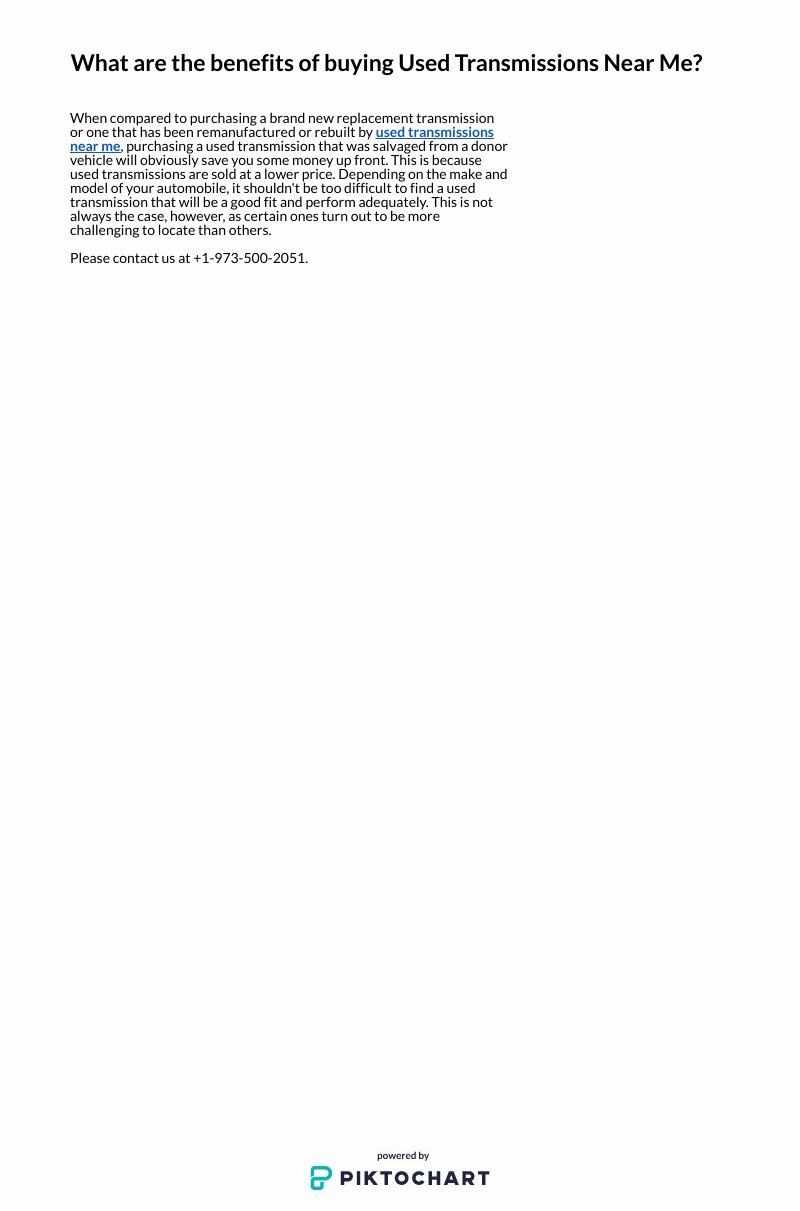 What are the benefits of buying Used Transmissions Near Me?

When compared to purchasing a brand new replacement transmission or one that has been remanufactured or rebuilt by used transmissions near me, purchasing a used transmission that was salvaged from a donor vehicle will obviously save you some money up front. This is because used transmissions are sold at a lower price. Depending on the make and model of your automobile, it shouldn't be too difficult to find a used transmission that will be a good fit and perform adequately. This is not always the case, however, as certain ones turn out to be more challenging to locate than others.

Please contact us at +1-973-500-2051.

powered by
PIKTOCHART