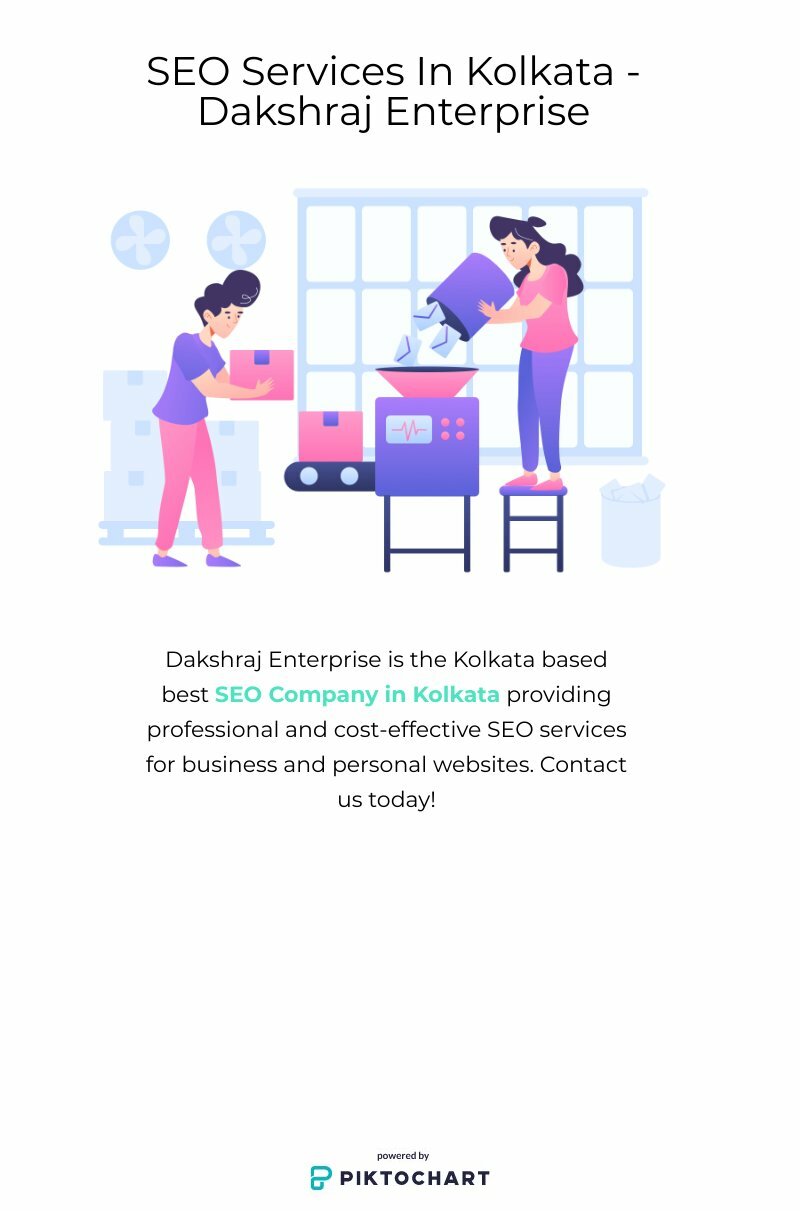 SEO Services In Kolkata - Dakshraj Enterprise

Dakshraj Enterprise is the Kolkata based best SEO Company in Kolkata providing professional and cost-effective SEO services for business and personal websites. Contact us today!

powered by
PIKTOCHART