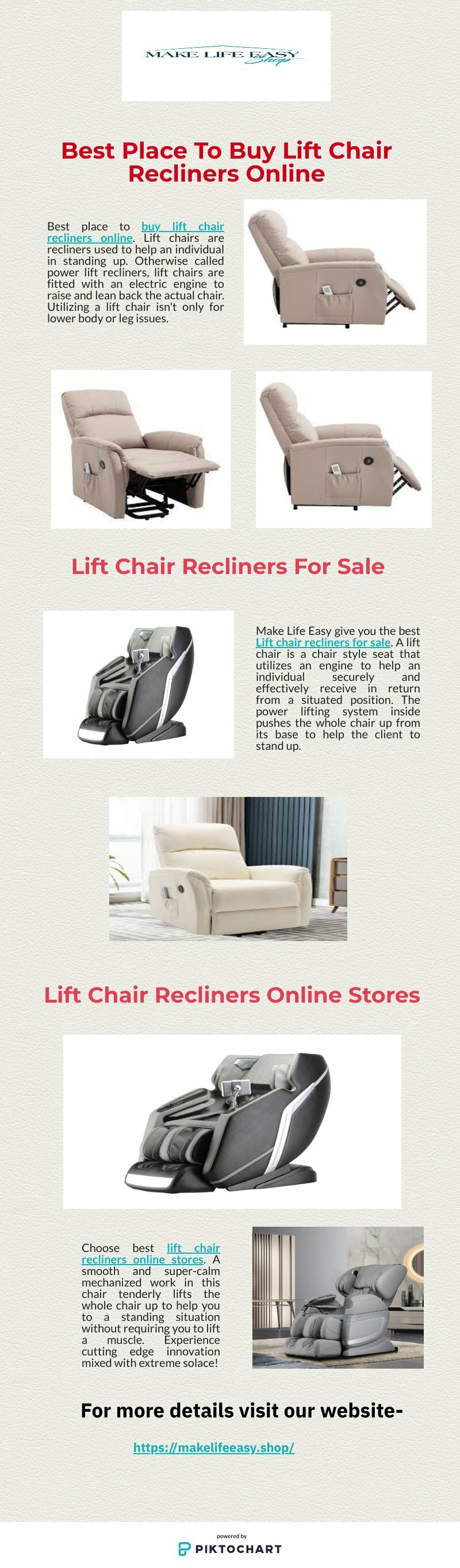 MAKE LIFE EASY Shop

Best Place To Buy Lift Chair Recliners Online

Best place to buy lift chair recliners online. Lift chairs are recliners used to help an individual in standing up. Otherwise called power lift recliners, lift chairs are fitted with an electric engine to raise and lean back the actual chair. Utilizing a lift chair isn't only for lower body or leg issues.

Lift Chair Recliners For Sale

Make Life Easy give you the best Lift chair recliners for sale. A lift chair is a chair style seat that utilizes an engine to help an individual securely and effectively receive in return from a situated position. The power lifting system inside pushes the whole chair up from its base to help the client to stand up.

Lift Chair Recliners Online Stores

Choose best lift chair recliners online stores. A smooth and super-calm mechanized work in this chair tenderly lifts the whole chair up to help you to a standing situation without requiring you to lift a muscle. Experience cutting edge innovation mixed with extreme solace!

For more details visit our website-

https://makelifeeasy.shop/

powered by
PIKTOCHART