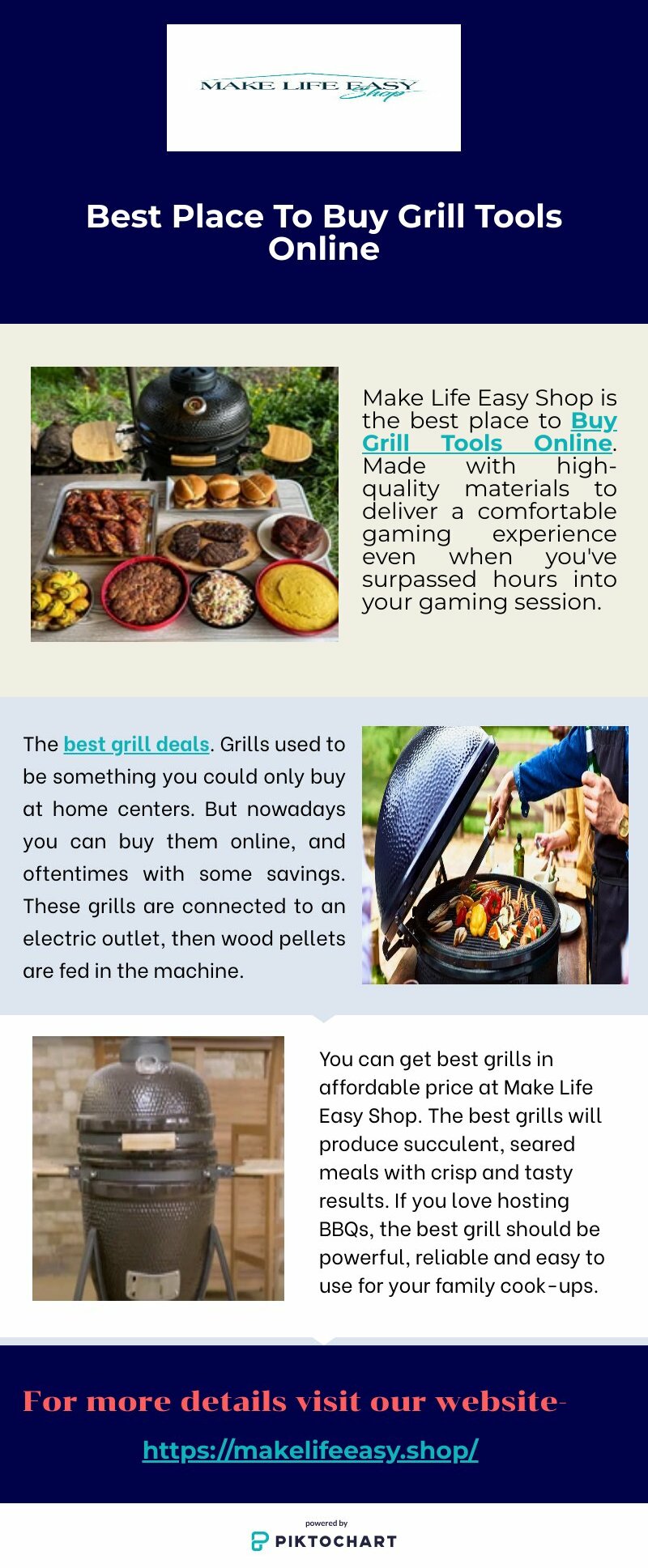 MAKE LIFE EASY Shop

Best Place To Buy Grill Tools Online

Make Life Easy Shop is the best place to Buy Grill Tools Online. Made with high-quality materials to deliver a comfortable gaming experience even when you've surpassed hours into your gaming session.

The best grill deals. Grills used to be something you could only buy at home centers. But nowadays you can buy them online, and oftentimes with some savings. These grills are connected to an electric outlet, then wood pellets are fed in the machine.

You can get best grills in affordable price at Make Life Easy Shop. The best grills will produce succulent, seared meals with crisp and tasty results. If you love hosting BBQs, the best grill should be powerful, reliable and easy to use for your family cook-ups.

For more details visit our website-

https://makelifeeasy.shop/

powered by
PIKTOCHART