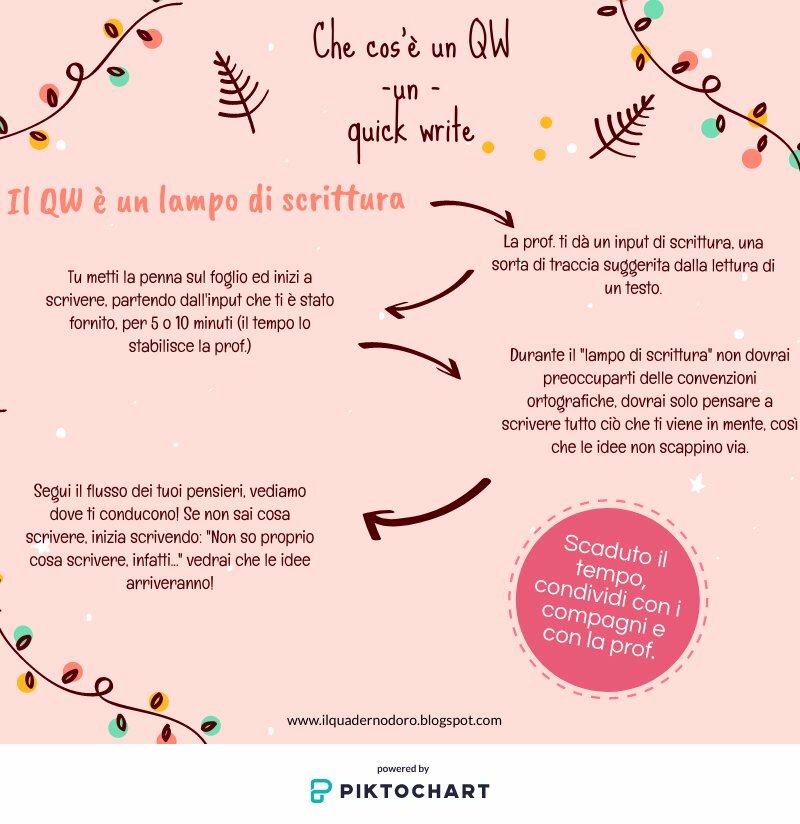 Che cos'è un QW
-un -
quick write

Il QW è un lampo di scrittura

La prof. ti dà un input di scrittura, una sorta di traccia suggerita dalla lettura di un testo.

Tu metti la penna sul foglio ed inizi a scrivere, partendo dall'input che ti è stato fornito, per 5 o 10 minuti (il tempo lo stabilisce la prof.)

Durante il "lampo di scrittura" non dovrai preoccuparti delle convenzioni ortografiche, dovrai solo pensare a scrivere tutto ciò che ti viene in mente, così che le idee non scappino via.

Segui il flusso dei tuoi pensieri, vediamo dove ti conducono! Se non sai cosa scrivere, inizia scrivendo: "Non so proprio cosa scrivere, infatti..." vedrai che le idee arriveranno!

Scaduto il tempo, condividi con i compagni e con la prof.

www.ilquadernodoro.blogspot.com

powered by
PIKTOCHART