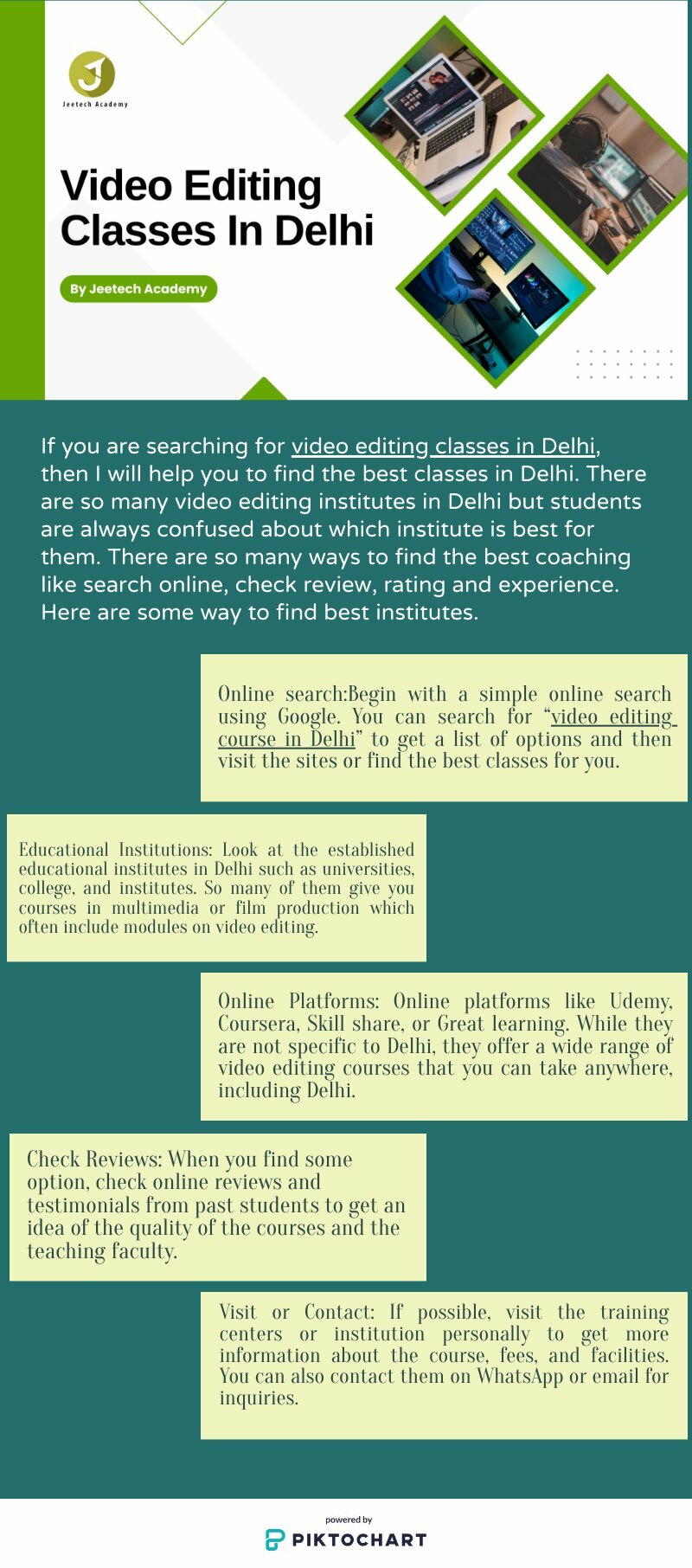 J
Jeetech Academy

Video Editing Classes In Delhi

By Jeetech Academy

If you are searching for video editing classes in Delhi, then I will help you to find the best classes in Delhi. There are so many video editing institutes in Delhi but students are always confused about which institute is best for them. There are so many ways to find the best coaching like search online, check review, rating and experience. Here are some way to find best institutes.

Online search:Begin with a simple online search using Google. You can search for “video editing course in Delhi” to get a list of options and then visit the sites or find the best classes for you.

Educational Institutions: Look at the established educational institutes in Delhi such as universities, college, and institutes. So many of them give you courses in multimedia or film production which often include modules on video editing.

Online Platforms: Online platforms like Udemy, Coursera, Skill share, or Great learning. While they are not specific to Delhi, they offer a wide range of video editing courses that you can take anywhere, including Delhi.

Check Reviews: When you find some option, check online reviews and testimonials from past students to get an idea of the quality of the courses and the teaching faculty.

Visit or Contact: If possible, visit the training centers or institution personally to get more information about the course, fees, and facilities. You can also contact them on WhatsApp or email for inquiries.

powered by
PIKTOCHART