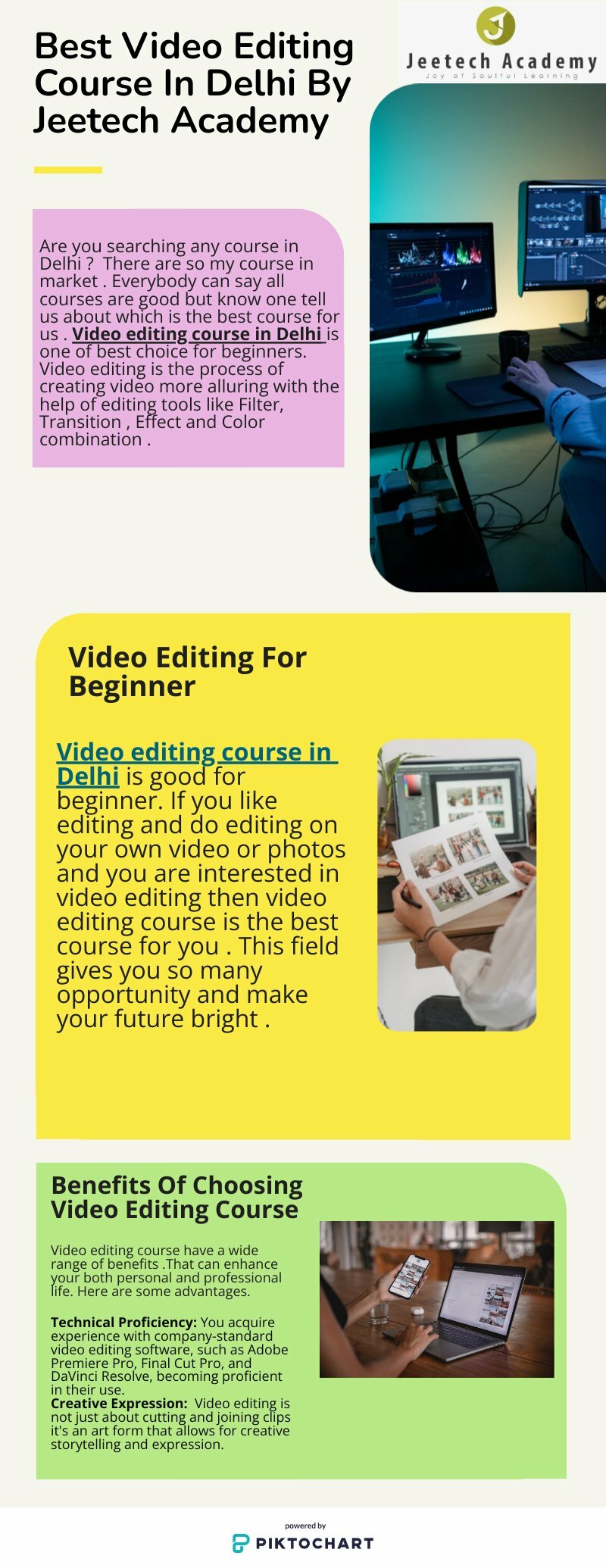 Best Video Editing Course In Delhi By Jeetech Academy

Jeetech Academy
Joy of Soulful Learning

Are you searching any course in Delhi ? There are so my course in market . Everybody can say all courses are good but know one tell us about which is the best course for us . Video editing course in Delhi is one of best choice for beginners. Video editing is the process of creating video more alluring with the help of editing tools like Filter, Transition , Effect and Color combination .

Video Editing For Beginner

Video editing course in Delhi is good for beginner. If you like editing and do editing on your own video or photos and you are interested in video editing then video editing course is the best course for you . This field gives you so many opportunity and make your future bright .

Benefits Of Choosing Video Editing Course

Video editing course have a wide range of benefits .That can enhance your both personal and professional life. Here are some advantages.

Technical Proficiency: You acquire experience with company-standard video editing software, such as Adobe Premiere Pro, Final Cut Pro, and DaVinci Resolve, becoming proficient in their use.
Creative Expression: Video editing is not just about cutting and joining clips it's an art form that allows for creative storytelling and expression.

powered by
PIKTOCHART