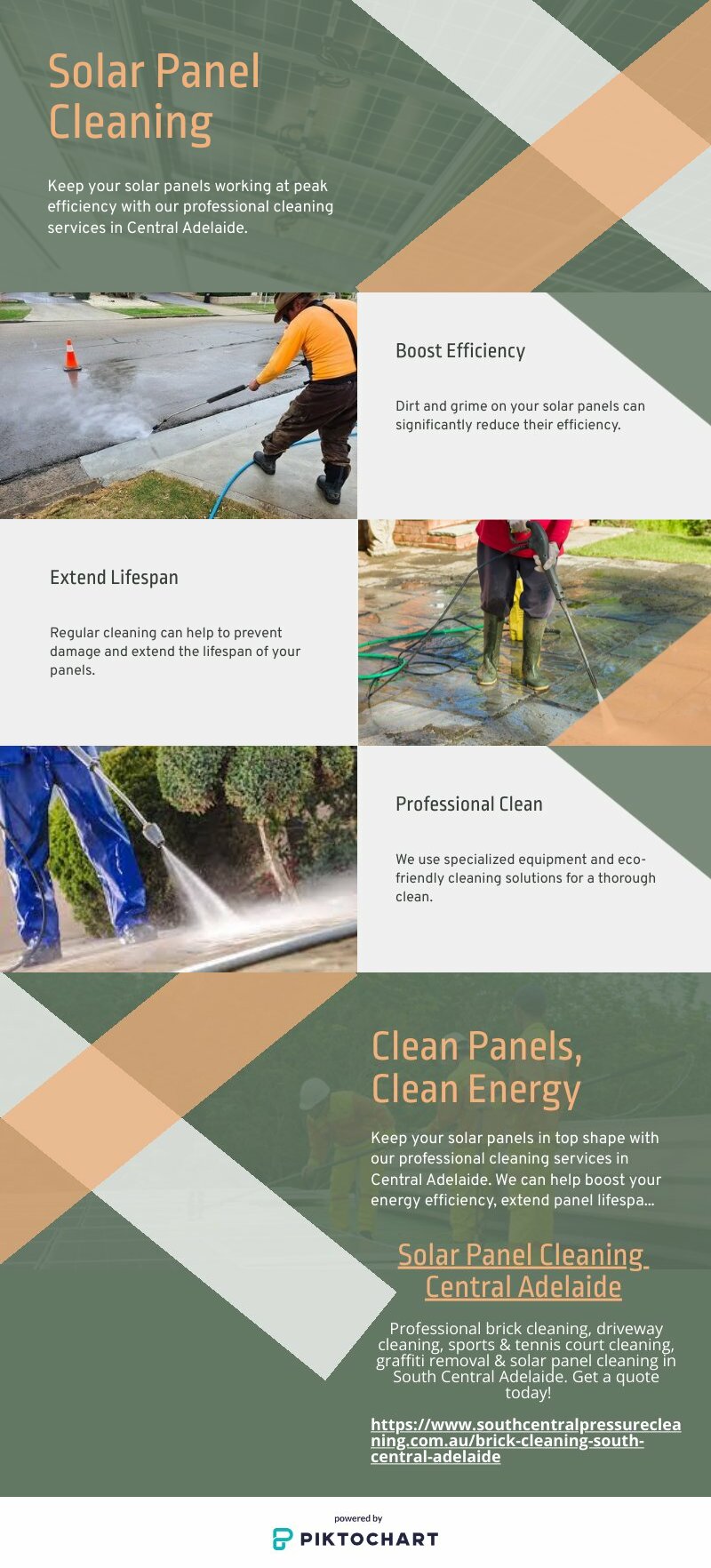 Solar Panel Cleaning

Keep your solar panels working at peak efficiency with our professional cleaning services in Central Adelaide.

Boost Efficiency

Dirt and grime on your solar panels can significantly reduce their efficiency.

Extend Lifespan

Regular cleaning can help to prevent damage and extend the lifespan of your panels.

Professional Clean

We use specialized equipment and eco-friendly cleaning solutions for a thorough clean.

Clean Panels, Clean Energy

Keep your solar panels in top shape with our professional cleaning services in Central Adelaide. We can help boost your energy efficiency, extend panel lifespa...

Solar Panel Cleaning Central Adelaide

Professional brick cleaning, driveway cleaning, sports & tennis court cleaning, graffiti removal & solar panel cleaning in South Central Adelaide. Get a quote today!

https://www.southcentralpressurecleaning.com.au/brick-cleaning-south-central-adelaide

powered by
PIKTOCHART