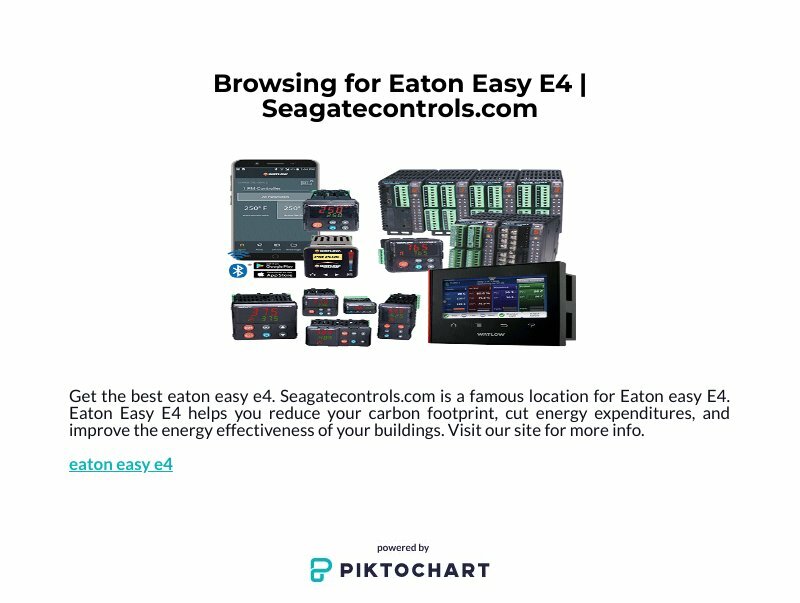 Browsing for Eaton Easy E4 | Seagatecontrols.com

250° F
250°
WATLOW

Get the best eaton easy e4. Seagatecontrols.com is a famous location for Eaton easy E4. Eaton Easy E4 helps you reduce your carbon footprint, cut energy expenditures, and improve the energy effectiveness of your buildings. Visit our site for more info.

eaton easy e4

powered by
PIKTOCHART