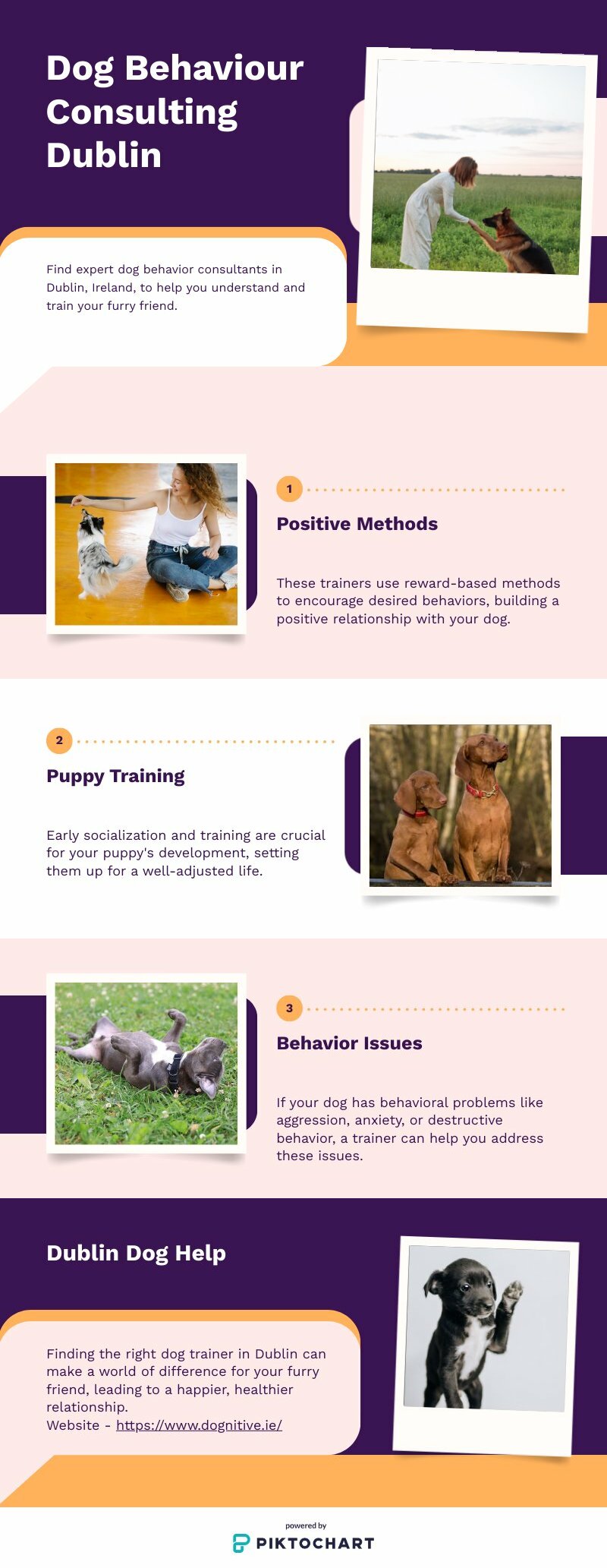 Dog Behaviour Consulting Dublin

Find expert dog behavior consultants in Dublin, Ireland, to help you understand and train your furry friend.

1

Positive Methods

These trainers use reward-based methods to encourage desired behaviors, building a positive relationship with your dog.

2

Puppy Training

Early socialization and training are crucial for your puppy's development, setting them up for a well-adjusted life.

3

Behavior Issues

If your dog has behavioral problems like aggression, anxiety, or destructive behavior, a trainer can help you address these issues.

Dublin Dog Help

Finding the right dog trainer in Dublin can make a world of difference for your furry friend, leading to a happier, healthier relationship.
Website - https://www.dognitive.ie/

powered by
PIKTOCHART